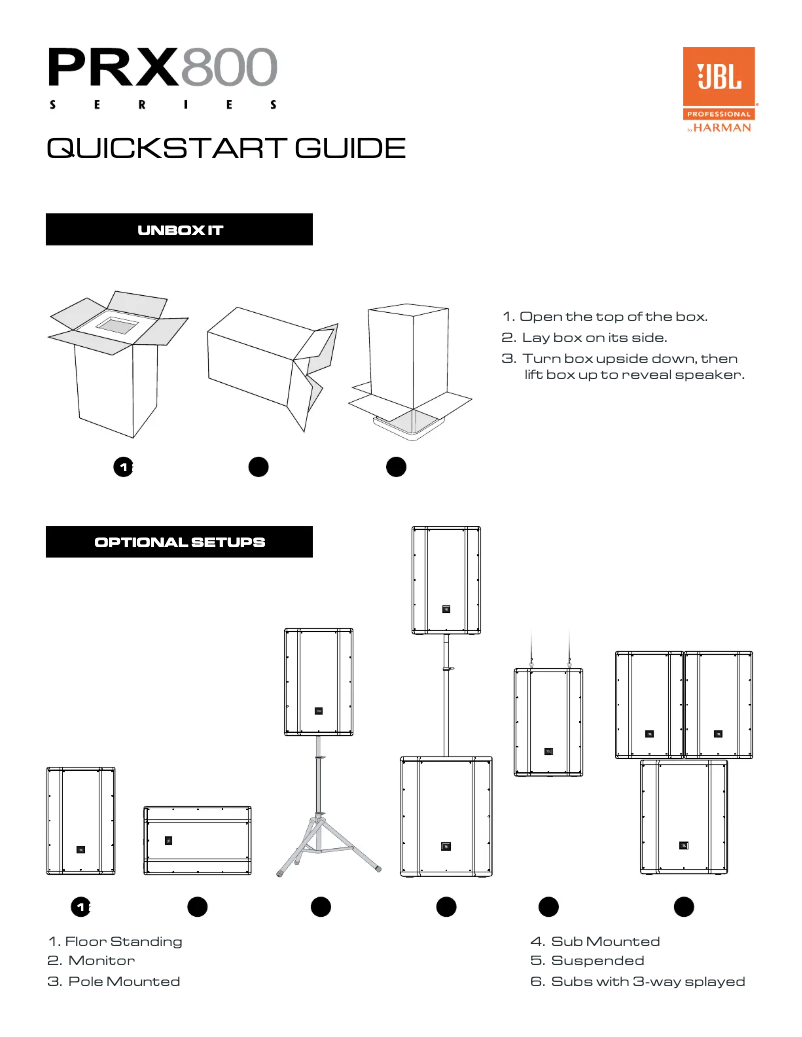 PRX800
SERIES

JBL
PROFESSIONAL
by HARMAN

QUICKSTART GUIDE

UNBOX IT

1. Open the top of the box.
2. Lay box on its side.
3. Turn box upside down, then lift box up to reveal speaker.

1

OPTIONAL SETUPS

1

1. Floor Standing
2. Monitor
3. Pole Mounted

4. Sub Mounted
5. Suspended
6. Subs with 3-way splayed