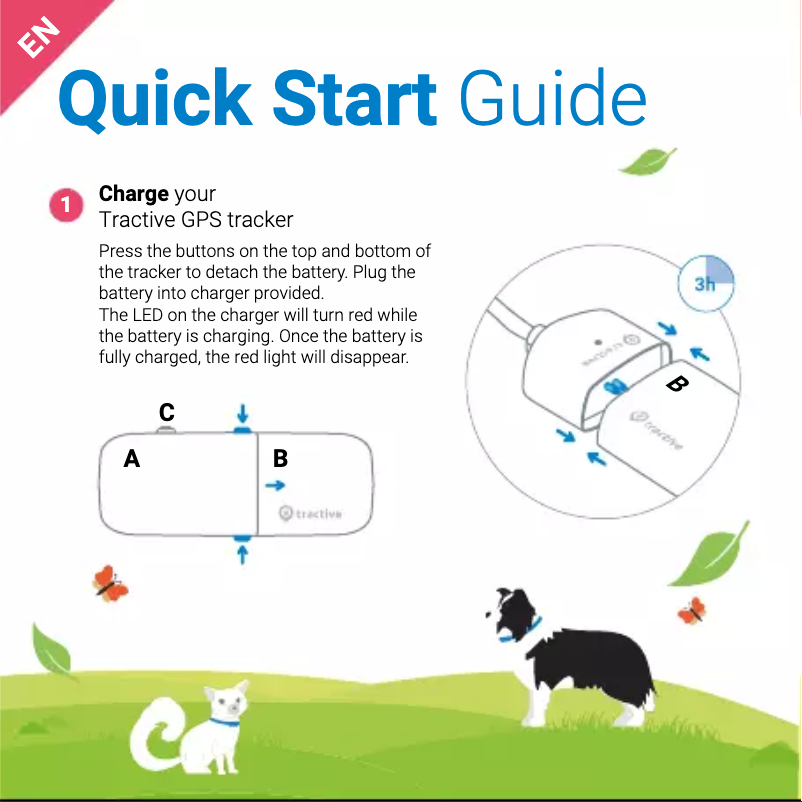 EN

Quick Start Guide

1 Charge your Tractive GPS tracker

Press the buttons on the top and bottom of the tracker to detach the battery. Plug the battery into charger provided.
The LED on the charger will turn red while the battery is charging. Once the battery is fully charged, the red light will disappear.

C
A
B
tractive

3h
tractive
B
tractive