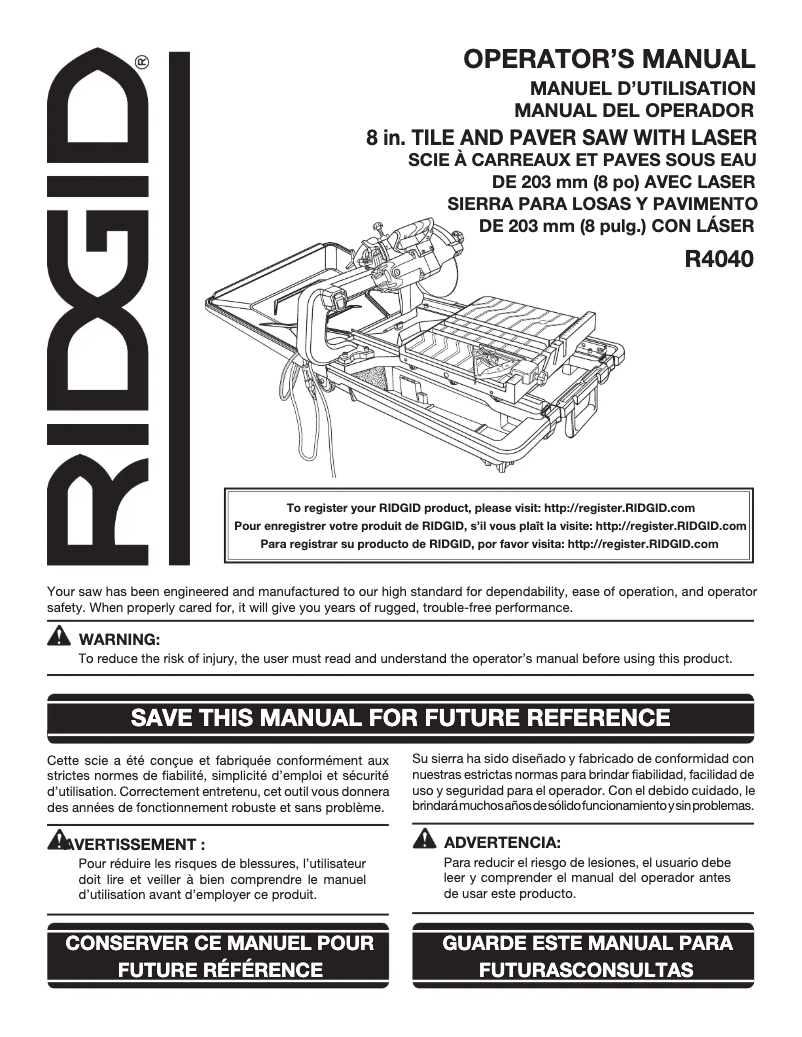 RIDGID®

OPERATOR'S MANUAL
MANUEL D'UTILISATION
MANUAL DEL OPERADOR

8 in. TILE AND PAVER SAW WITH LASER
SCIE À CARREAUX ET PAVES SOUS EAU DE 203 mm (8 po) AVEC LASER
SIERRA PARA LOSAS Y PAVIMENTO DE 203 mm (8 pulg.) CON LÁSER

R4040

To register your RIDGID product, please visit: http://register.RIDGID.com
Pour enregistrer votre produit de RIDGID, s'il vous plaît la visite: http://register.RIDGID.com
Para registrar su producto de RIDGID, por favor visita: http://register.RIDGID.com

Your saw has been engineered and manufactured to our high standard for dependability, ease of operation, and operator safety. When properly cared for, it will give you years of rugged, trouble-free performance.

WARNING:
To reduce the risk of injury, the user must read and understand the operator's manual before using this product.

SAVE THIS MANUAL FOR FUTURE REFERENCE

Cette scie a été conçue et fabriquée conformément aux strictes normes de fiabilité, simplicité d'emploi et sécurité d'utilisation. Correctement entretenu, cet outil vous donnera des années de fonctionnement robuste et sans problème.

AVERTISSEMENT :
Pour réduire les risques de blessures, l'utilisateur doit lire et veiller à bien comprendre le manuel d'utilisation avant d'employer ce produit.

CONSERVER CE MANUEL POUR FUTURE RÉFÉRENCE

Su sierra ha sido diseñado y fabricado de conformidad con nuestras estrictas normas para brindar fiabilidad, facilidad de uso y seguridad para el operador. Con el debido cuidado, le brindará muchos años de sólido funcionamiento y sin problemas.

ADVERTENCIA:
Para reducir el riesgo de lesiones, el usuario debe leer y comprender el manual del operador antes de usar este producto.

GUARDE ESTE MANUAL PARA FUTURASCONSULTAS