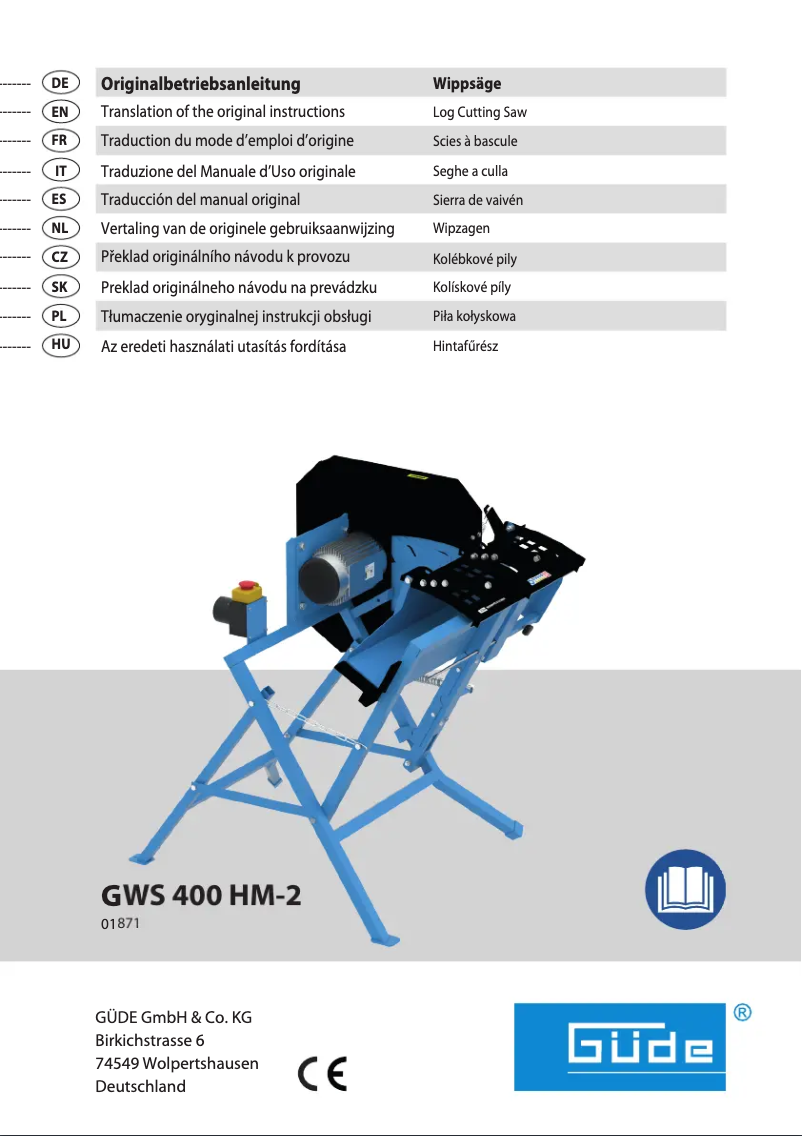 | | | |
|---|---|---|
| DE | Originalbetriebsanleitung | Wippsäge |
| EN | Translation of the original instructions | Log Cutting Saw |
| FR | Traduction du mode d'emploi d'origine | Scies à bascule |
| IT | Traduzione del Manuale d'Uso originale | Seghe a culla |
| ES | Traducción del manual original | Sierra de vaivén |
| NL | Vertaling van de originele gebruiksaanwijzing | Wipzagen |
| CZ | Překlad originálního návodu k provozu | Kolébkové pily |
| SK | Preklad originálneho návodu na prevádzku | Kolískové píly |
| PL | Tłumaczenie oryginalnej instrukcji obsługi | Piła kołyskowa |
| HU | Az eredeti használati utasítás fordítása | Hintafűrész |

GWS 400 HM-2
01871

GÜDE GmbH & Co. KG
Birkichstrasse 6
74549 Wolpertshausen
Deutschland

CE

GÜDE ®