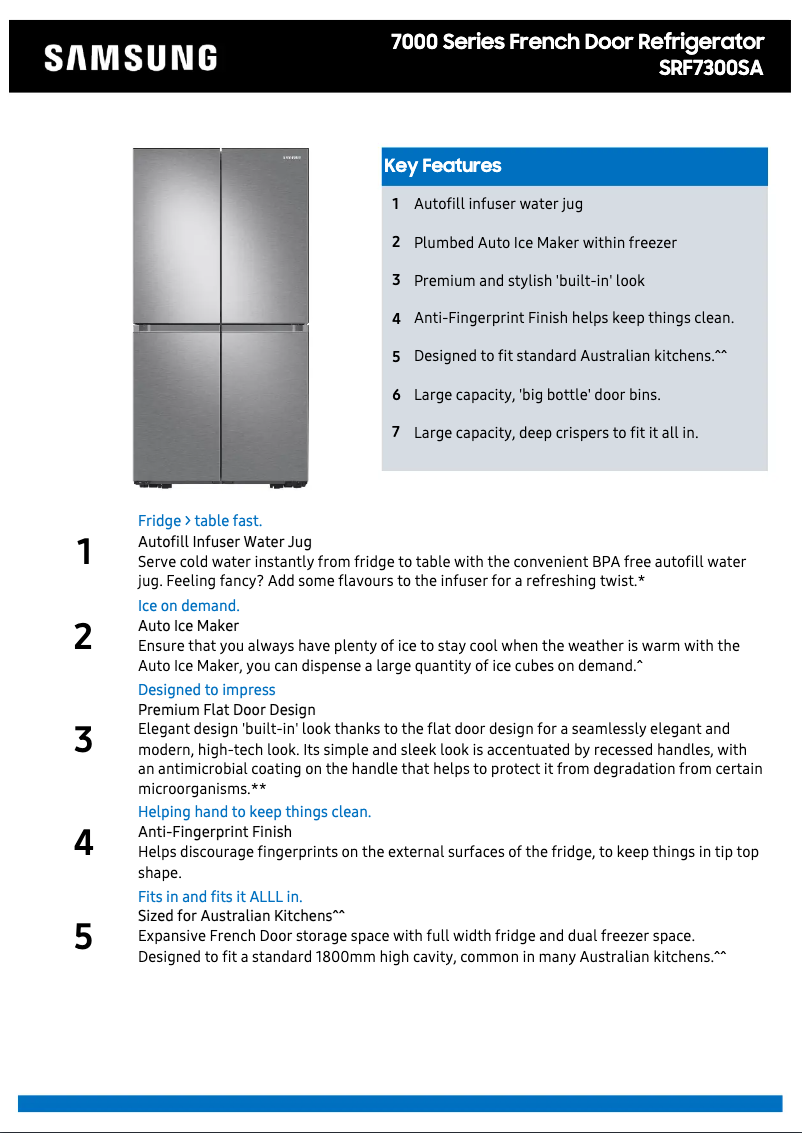 SAMSUNG

7000 Series French Door Refrigerator
SRF7300SA

SAMSUNG

Key Features

1 Autofill infuser water jug

2 Plumbed Auto Ice Maker within freezer

3 Premium and stylish 'built-in' look

4 Anti-Fingerprint Finish helps keep things clean.

5 Designed to fit standard Australian kitchens.^^

6 Large capacity, 'big bottle' door bins.

7 Large capacity, deep crispers to fit it all in.

1
Fridge > table fast.
Autofill Infuser Water Jug
Serve cold water instantly from fridge to table with the convenient BPA free autofill water jug. Feeling fancy? Add some flavours to the infuser for a refreshing twist.*

2
Ice on demand.
Auto Ice Maker
Ensure that you always have plenty of ice to stay cool when the weather is warm with the Auto Ice Maker, you can dispense a large quantity of ice cubes on demand.^

3
Designed to impress
Premium Flat Door Design
Elegant design 'built-in' look thanks to the flat door design for a seamlessly elegant and modern, high-tech look. Its simple and sleek look is accentuated by recessed handles, with an antimicrobial coating on the handle that helps to protect it from degradation from certain microorganisms.**

4
Helping hand to keep things clean.
Anti-Fingerprint Finish
Helps discourage fingerprints on the external surfaces of the fridge, to keep things in tip top shape.

5
Fits in and fits it ALLL in.
Sized for Australian Kitchens^^
Expansive French Door storage space with full width fridge and dual freezer space.
Designed to fit a standard 1800mm high cavity, common in many Australian kitchens.^^