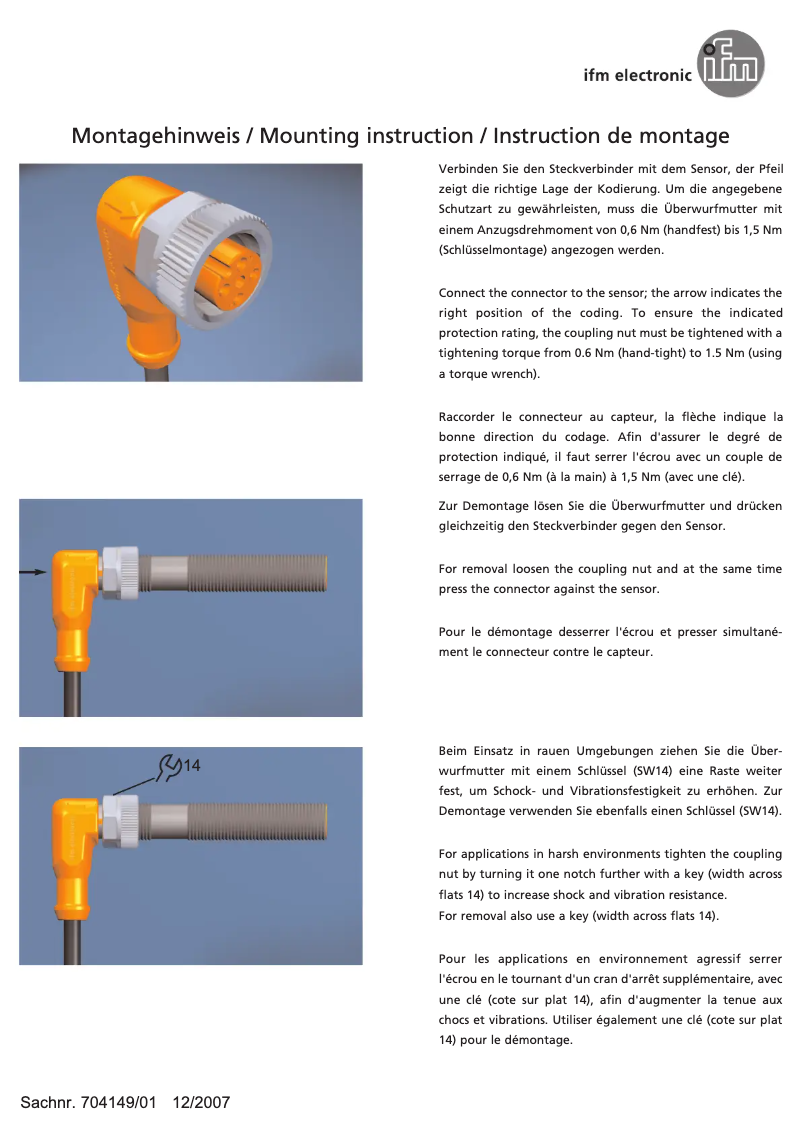 ifm electronic

ifm

Montagehinweis / Mounting instruction / Instruction de montage

Verbinden Sie den Steckverbinder mit dem Sensor, der Pfeil zeigt die richtige Lage der Kodierung. Um die angegebene Schutzart zu gewährleisten, muss die Überwurfmutter mit einem Anzugsdrehmoment von 0,6 Nm (handfest) bis 1,5 Nm (Schlüsselmontage) angezogen werden.

Connect the connector to the sensor; the arrow indicates the right position of the coding. To ensure the indicated protection rating, the coupling nut must be tightened with a tightening torque from 0.6 Nm (hand-tight) to 1.5 Nm (using a torque wrench).

Raccorder le connecteur au capteur, la flèche indique la bonne direction du codage. Afin d'assurer le degré de protection indiqué, il faut serrer l'écrou avec un couple de serrage de 0,6 Nm (à la main) à 1,5 Nm (avec une clé).

Zur Demontage lösen Sie die Überwurfmutter und drücken gleichzeitig den Steckverbinder gegen den Sensor.

For removal loosen the coupling nut and at the same time press the connector against the sensor.

Pour le démontage desserrer l'écrou et presser simultanément le connecteur contre le capteur.

14

Beim Einsatz in rauen Umgebungen ziehen Sie die Überwurfmutter mit einem Schlüssel (SW14) eine Raste weiter fest, um Schock- und Vibrationsfestigkeit zu erhöhen. Zur Demontage verwenden Sie ebenfalls einen Schlüssel (SW14).

For applications in harsh environments tighten the coupling nut by turning it one notch further with a key (width across flats 14) to increase shock and vibration resistance.
For removal also use a key (width across flats 14).

Pour les applications en environnement agressif serrer l'écrou en le tournant d'un cran d'arrêt supplémentaire, avec une clé (cote sur plat 14), afin d'augmenter la tenue aux chocs et vibrations. Utiliser également une clé (cote sur plat 14) pour le démontage.

Sachnr. 704149/01 12/2007