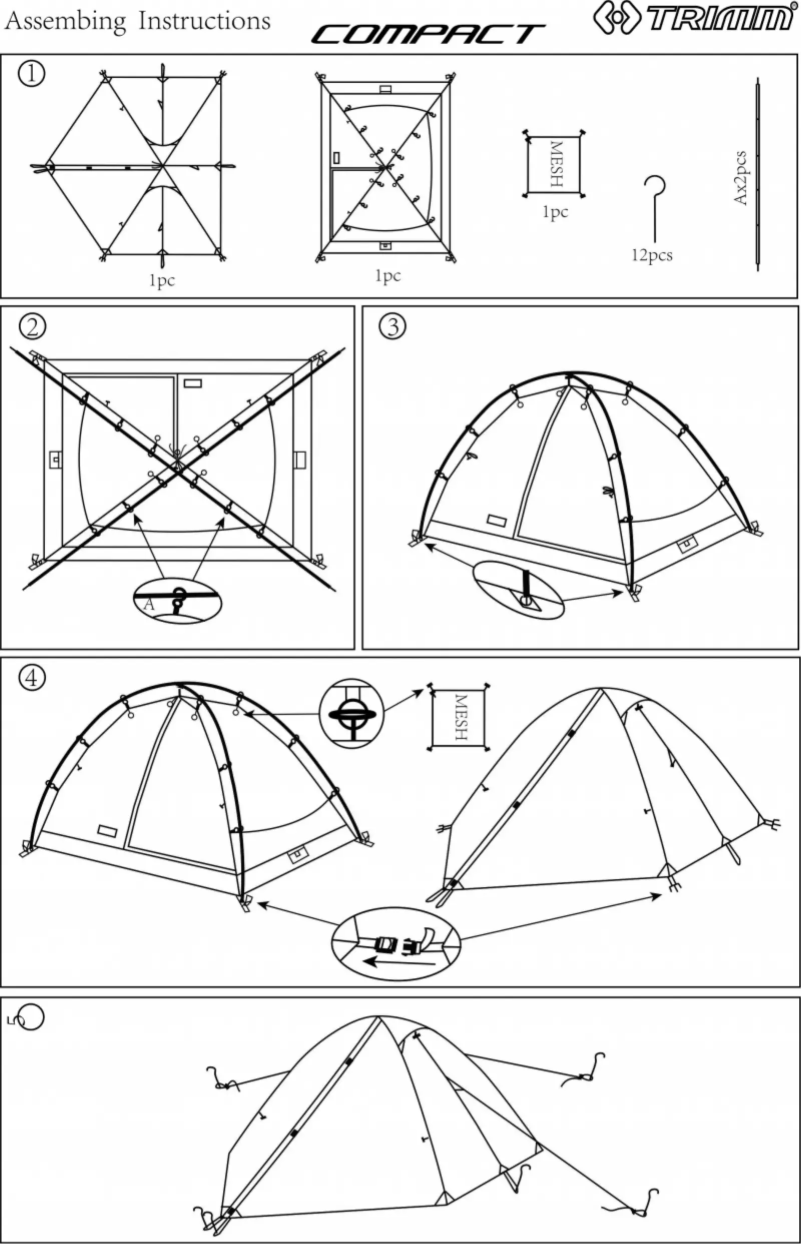 Assembing Instructions COMPACT TRIMM®

①

1pc

1pc

MESH

1pc

12pcs

Ax2pcs

②

A

③

④

MESH

⑤