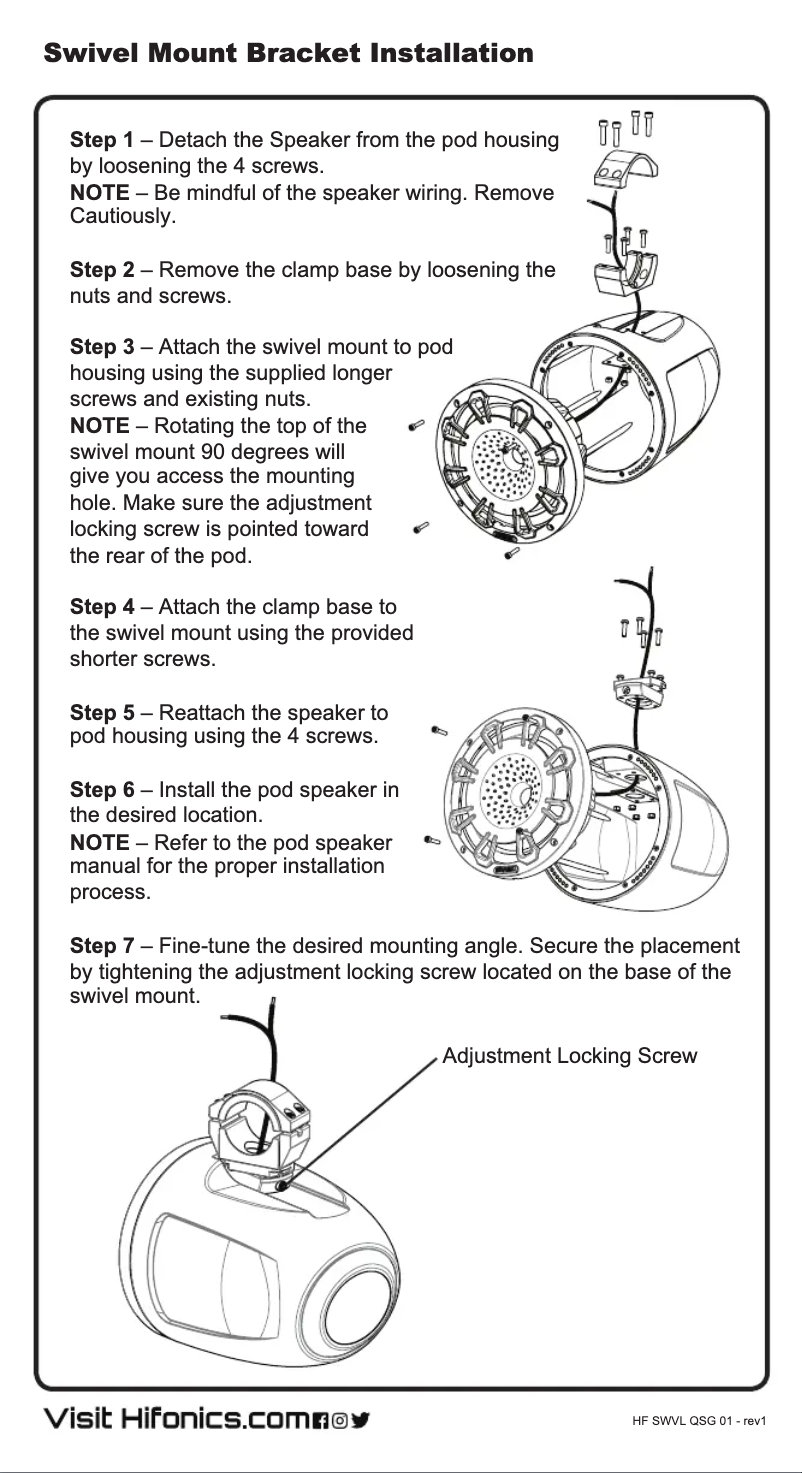 Swivel Mount Bracket Installation

Step 1 – Detach the Speaker from the pod housing by loosening the 4 screws.
NOTE – Be mindful of the speaker wiring. Remove Cautiously.

Step 2 – Remove the clamp base by loosening the nuts and screws.

Step 3 – Attach the swivel mount to pod housing using the supplied longer screws and existing nuts.
NOTE – Rotating the top of the swivel mount 90 degrees will give you access the mounting hole. Make sure the adjustment locking screw is pointed toward the rear of the pod.

Step 4 – Attach the clamp base to the swivel mount using the provided shorter screws.

Step 5 – Reattach the speaker to pod housing using the 4 screws.

Step 6 – Install the pod speaker in the desired location.
NOTE – Refer to the pod speaker manual for the proper installation process.

Step 7 – Fine-tune the desired mounting angle. Secure the placement by tightening the adjustment locking screw located on the base of the swivel mount.

Adjustment Locking Screw

Visit Hifonics.com

HF SWVL QSG 01 - rev1