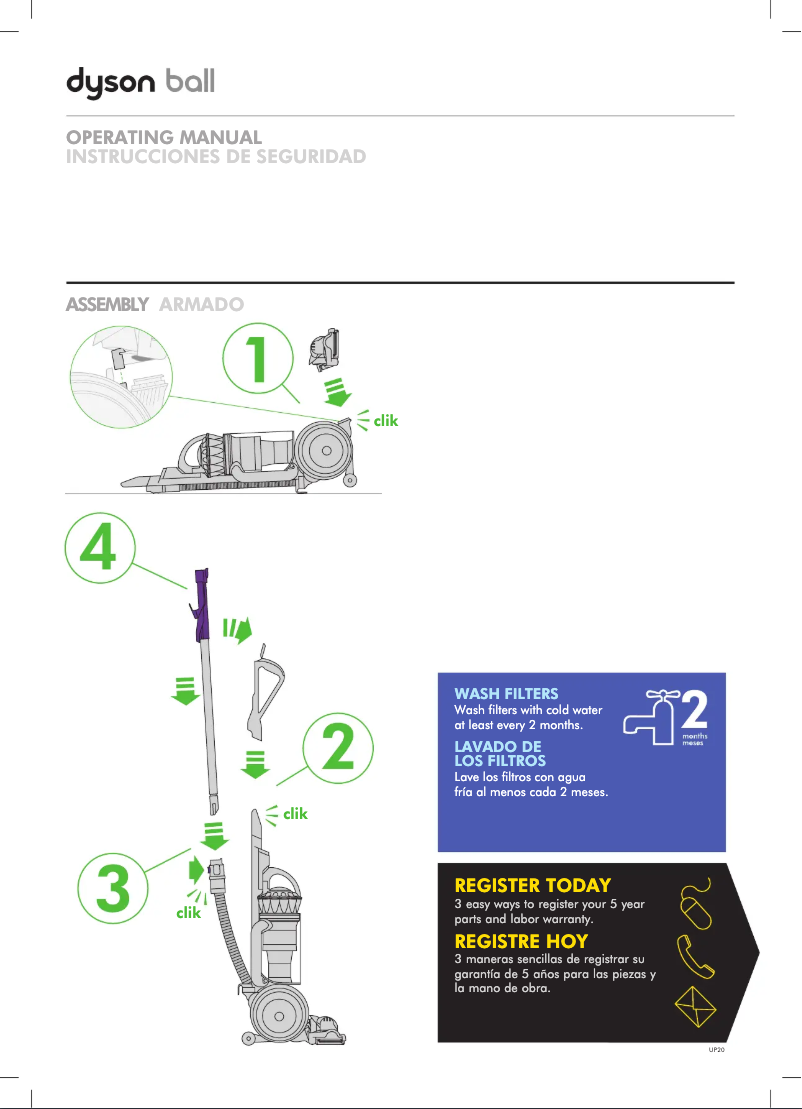 dyson ball

OPERATING MANUAL
INSTRUCCIONES DE SEGURIDAD

ASSEMBLY ARMADO

1

clik

4

2

clik

3

clik

WASH FILTERS
Wash filters with cold water at least every 2 months.

LAVADO DE LOS FILTROS
Lave los filtros con agua fría al menos cada 2 meses.

2
months
meses

REGISTER TODAY
3 easy ways to register your 5 year parts and labor warranty.

REGISTRE HOY
3 maneras sencillas de registrar su garantía de 5 años para las piezas y la mano de obra.

UP20