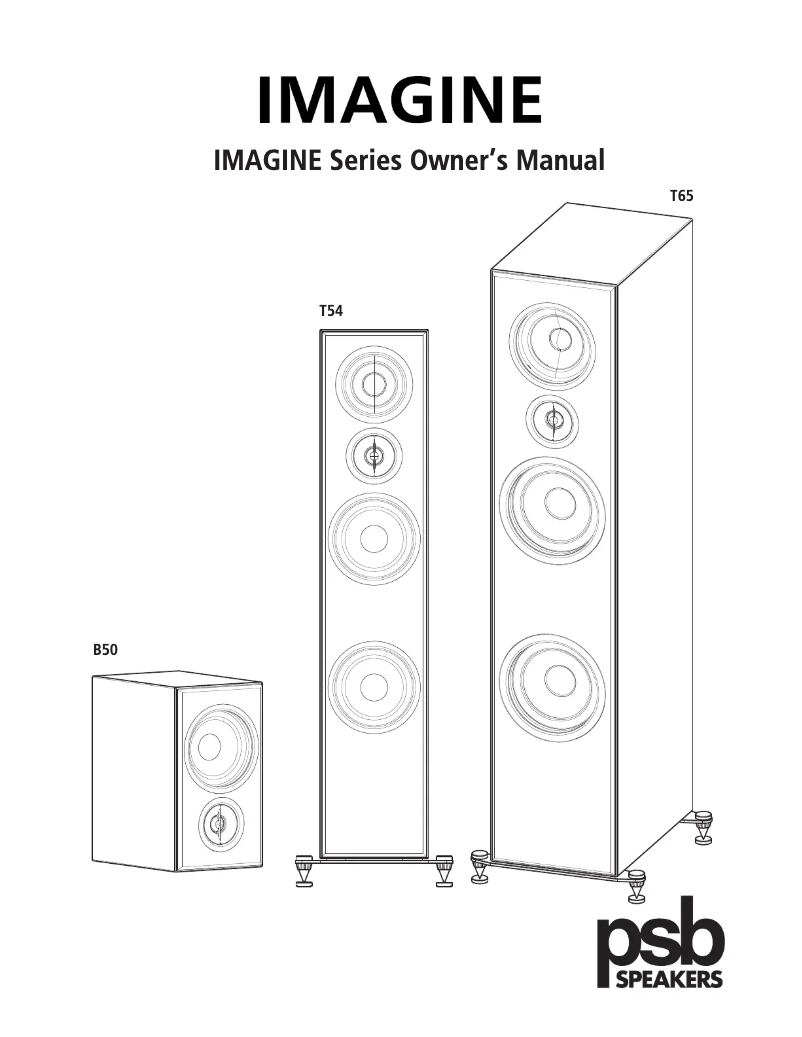 IMAGINE

IMAGINE Series Owner's Manual

T65

T54

B50

psb
SPEAKERS