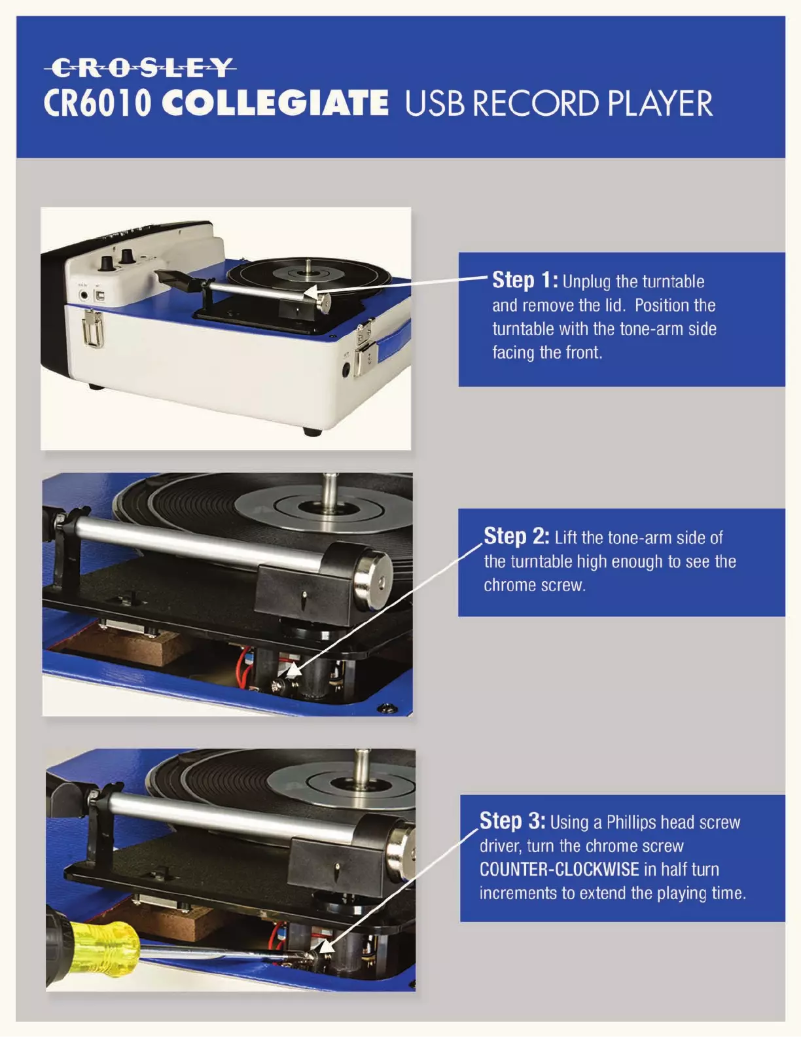 CROSLEY
CR6010 COLLEGIATE USB RECORD PLAYER

Step 1: Unplug the turntable and remove the lid. Position the turntable with the tone-arm side facing the front.

Step 2: Lift the tone-arm side of the turntable high enough to see the chrome screw.

Step 3: Using a Phillips head screw driver, turn the chrome screw COUNTER-CLOCKWISE in half turn increments to extend the playing time.