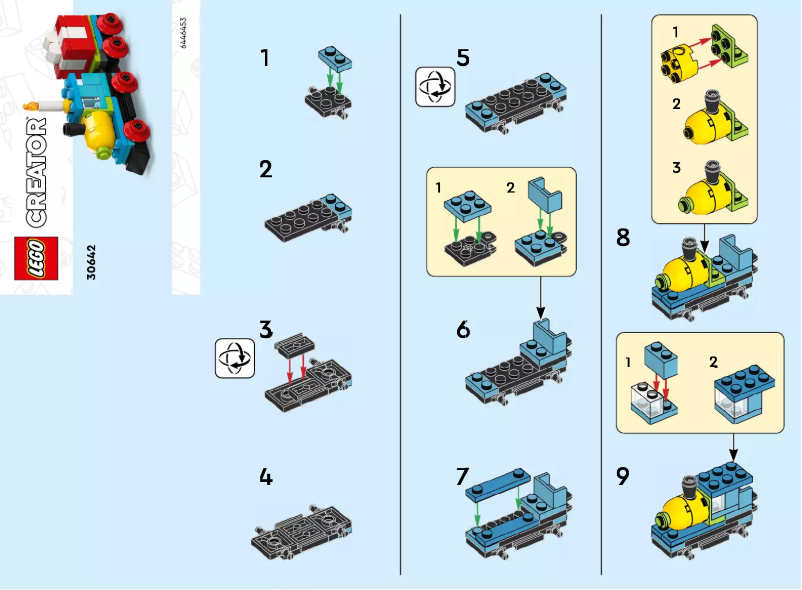 LEGO
CREATOR
30642
6446453

1

2

3

4

5

1 2

6

7

1
2
3

8

1 2

9