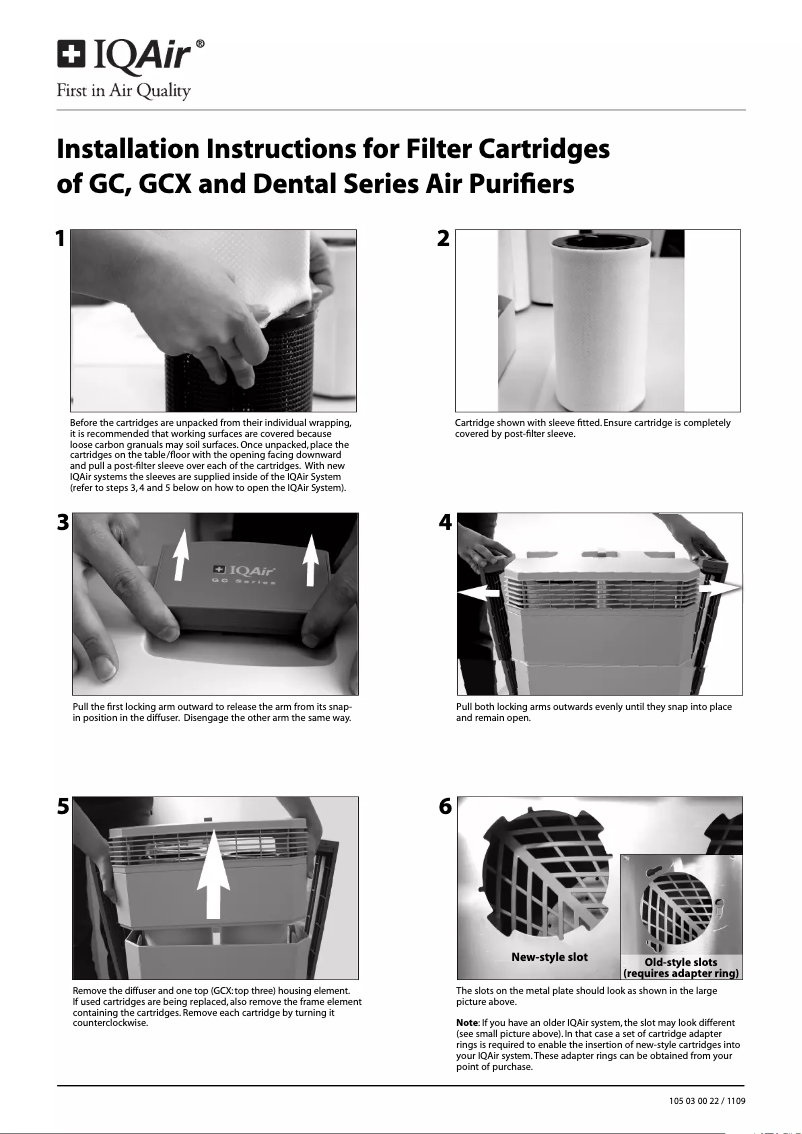 IQAir®
First in Air Quality

Installation Instructions for Filter Cartridges of GC, GCX and Dental Series Air Purifiers

1

Before the cartridges are unpacked from their individual wrapping, it is recommended that working surfaces are covered because loose carbon granuals may soil surfaces. Once unpacked, place the cartridges on the table/floor with the opening facing downward and pull a post-filter sleeve over each of the cartridges. With new IQAir systems the sleeves are supplied inside of the IQAir System (refer to steps 3, 4 and 5 below on how to open the IQAir System).

2

Cartridge shown with sleeve fitted. Ensure cartridge is completely covered by post-filter sleeve.

3

IQAir
GC Series

Pull the first locking arm outward to release the arm from its snap-in position in the diffuser. Disengage the other arm the same way.

4

Pull both locking arms outwards evenly until they snap into place and remain open.

5

Remove the diffuser and one top (GCX: top three) housing element. If used cartridges are being replaced, also remove the frame element containing the cartridges. Remove each cartridge by turning it counterclockwise.

6

New-style slot

Old-style slots (requires adapter ring)

The slots on the metal plate should look as shown in the large picture above.

Note: If you have an older IQAir system, the slot may look different (see small picture above). In that case a set of cartridge adapter rings is required to enable the insertion of new-style cartridges into your IQAir system. These adapter rings can be obtained from your point of purchase.

105 03 00 22 / 1109