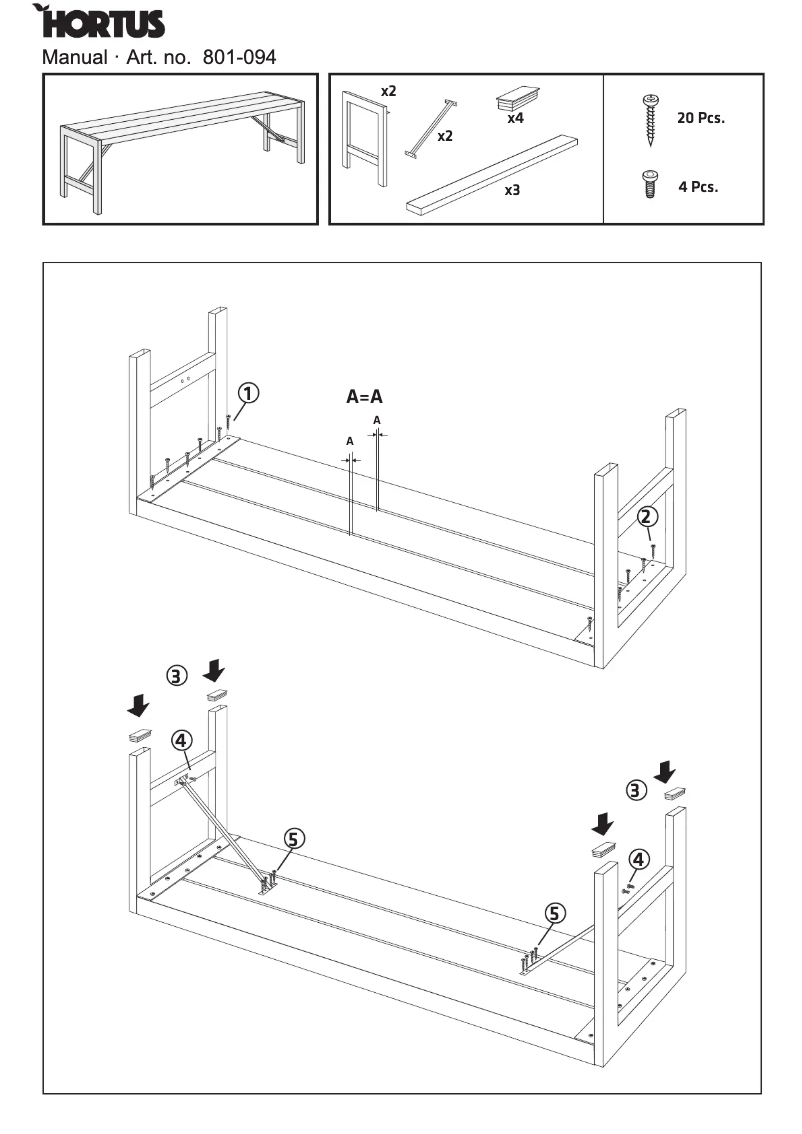 HORTUS
Manual · Art. no. 801-094

x2
x2
x4
x3
20 Pcs.
4 Pcs.

①
A=A
A
A
②

③
④
⑤
③
④
⑤