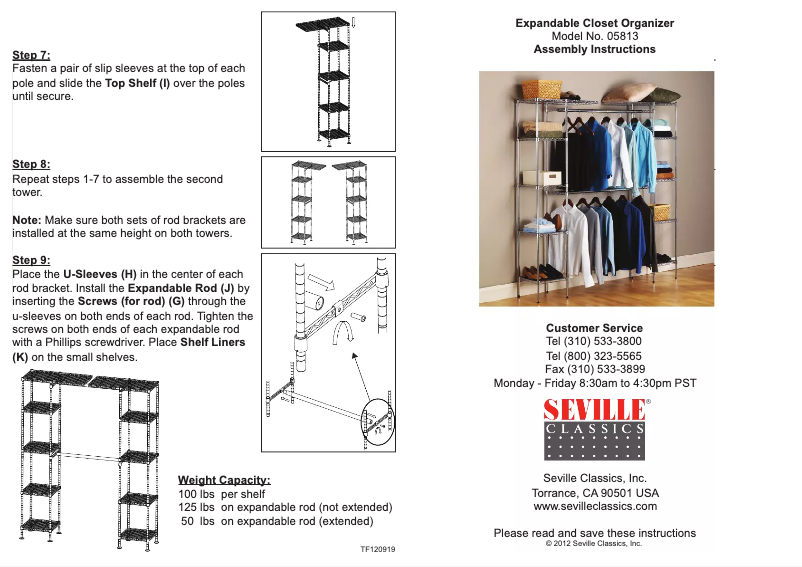 Step 7:
Fasten a pair of slip sleeves at the top of each pole and slide the Top Shelf (I) over the poles until secure.

Step 8:
Repeat steps 1-7 to assemble the second tower.

Note: Make sure both sets of rod brackets are installed at the same height on both towers.

Step 9:
Place the U-Sleeves (H) in the center of each rod bracket. Install the Expandable Rod (J) by inserting the Screws (for rod) (G) through the u-sleeves on both ends of each rod. Tighten the screws on both ends of each expandable rod with a Phillips screwdriver. Place Shelf Liners (K) on the small shelves.

Weight Capacity:
100 lbs per shelf
125 lbs on expandable rod (not extended)
50 lbs on expandable rod (extended)

TF120919

Expandable Closet Organizer
Model No. 05813
Assembly Instructions

Customer Service
Tel (310) 533-3800
Tel (800) 323-5565
Fax (310) 533-3899
Monday - Friday 8:30am to 4:30pm PST

SEVILLE®
CLASSICS

Seville Classics, Inc.
Torrance, CA 90501 USA
www.sevilleclassics.com

Please read and save these instructions
© 2012 Seville Classics, Inc.