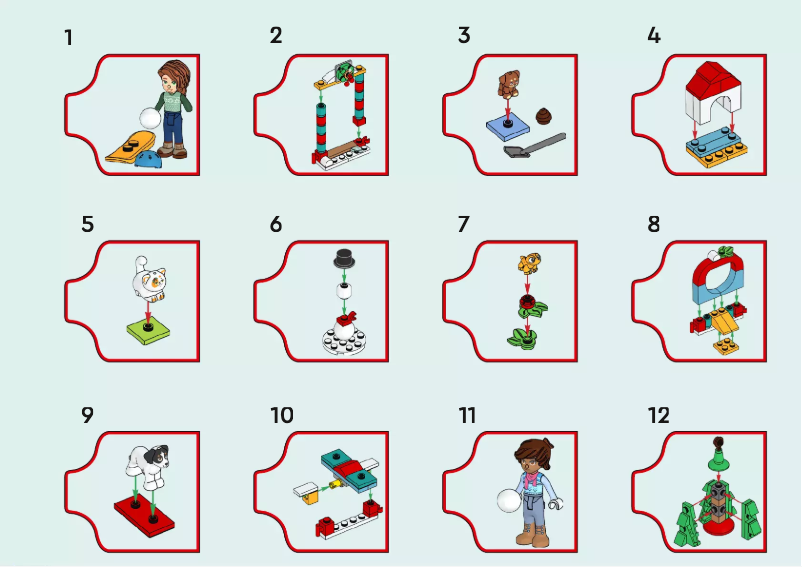 1

2

3

4

5

6

7

8

9

10

11

12