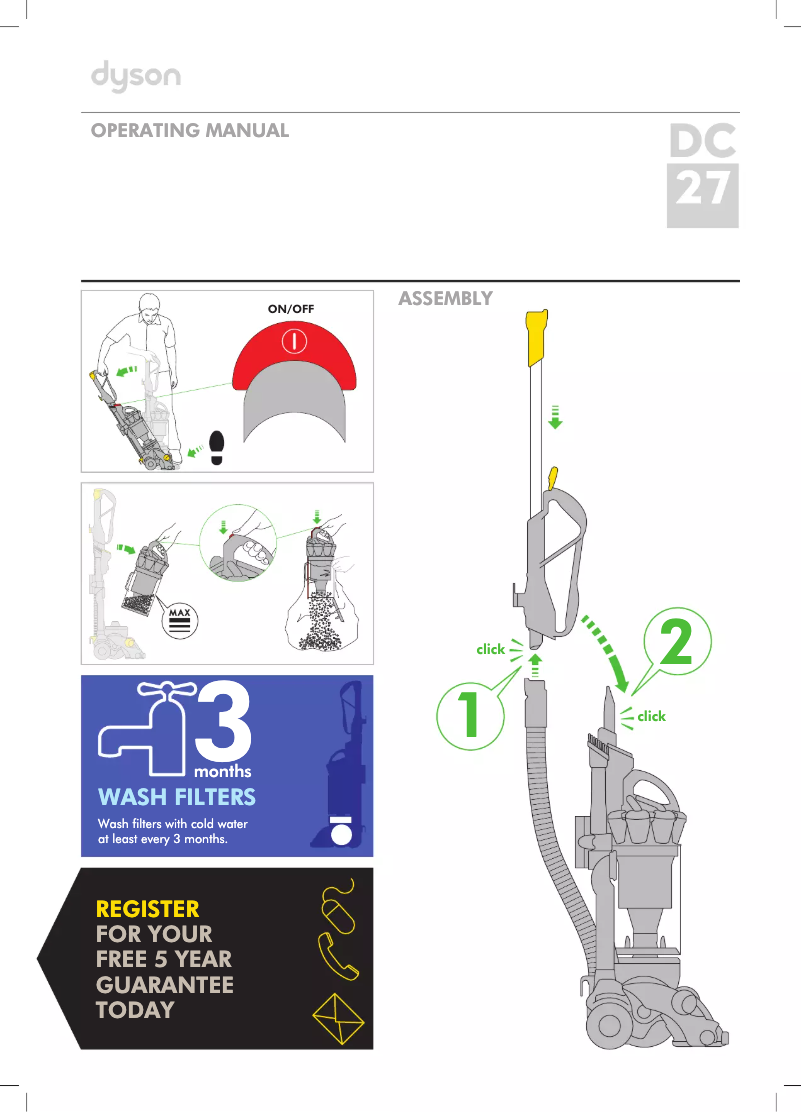 dyson

OPERATING MANUAL

DC
27

ON/OFF

MAX

3
months
WASH FILTERS
Wash filters with cold water at least every 3 months.

REGISTER
FOR YOUR FREE 5 YEAR GUARANTEE TODAY

ASSEMBLY

click
1
2
click