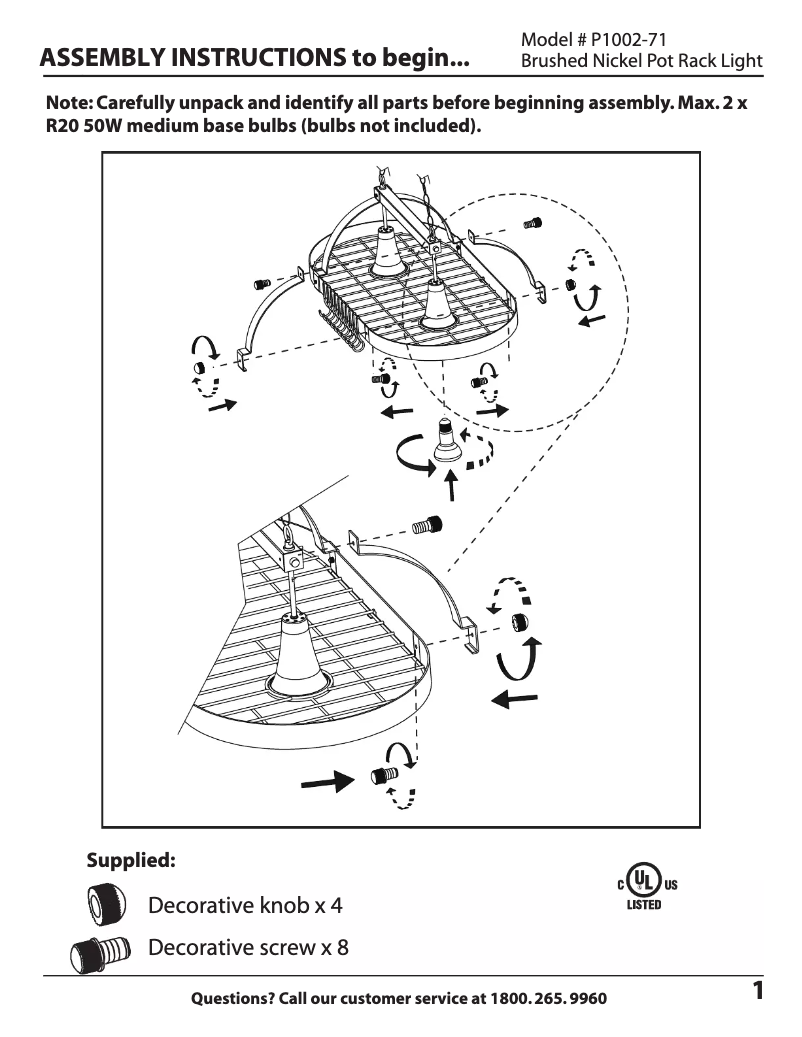 ASSEMBLY INSTRUCTIONS to begin...

Model # P1002-71
Brushed Nickel Pot Rack Light

Note: Carefully unpack and identify all parts before beginning assembly. Max. 2 x R20 50W medium base bulbs (bulbs not included).

Supplied:

Decorative knob x 4

Decorative screw x 8

C UL US LISTED

Questions? Call our customer service at 1800. 265. 9960

1