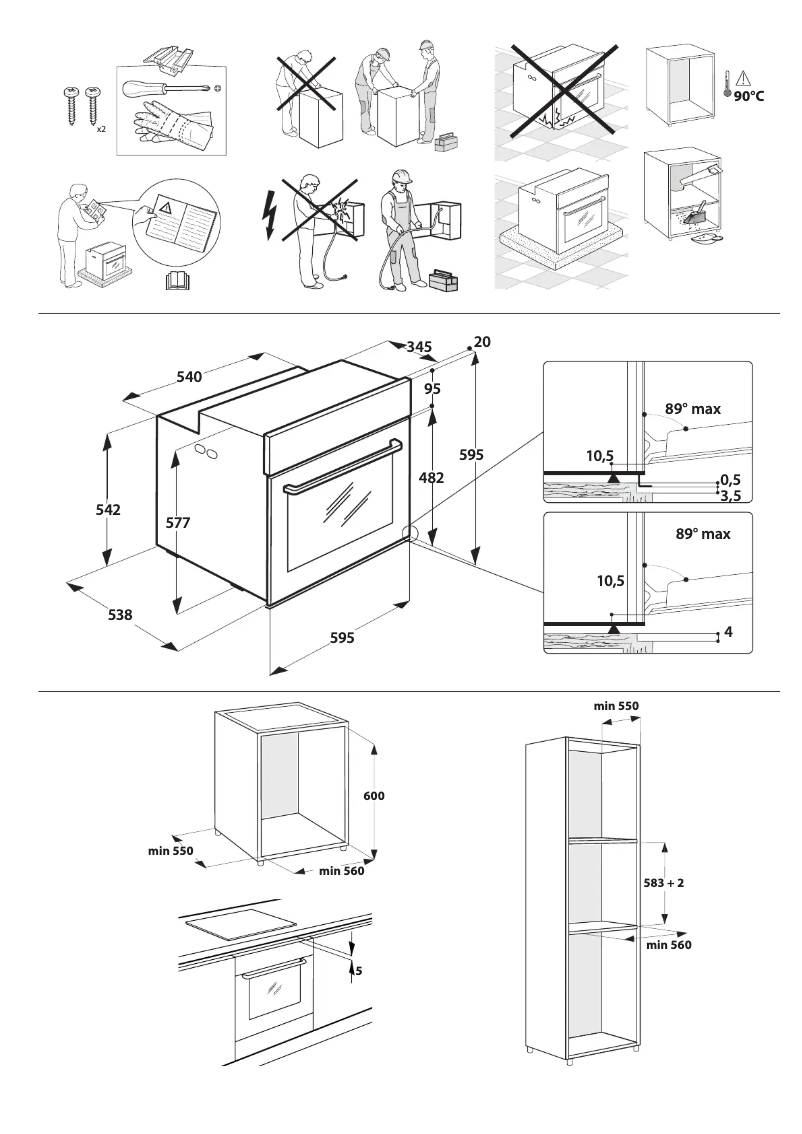 x2

90°C

540
345
20
95
595
482
542
577
538
595

89° max
10,5
0,5
3,5

89° max
10,5
4

600
min 550
min 560

5

min 550
583 + 2
min 560