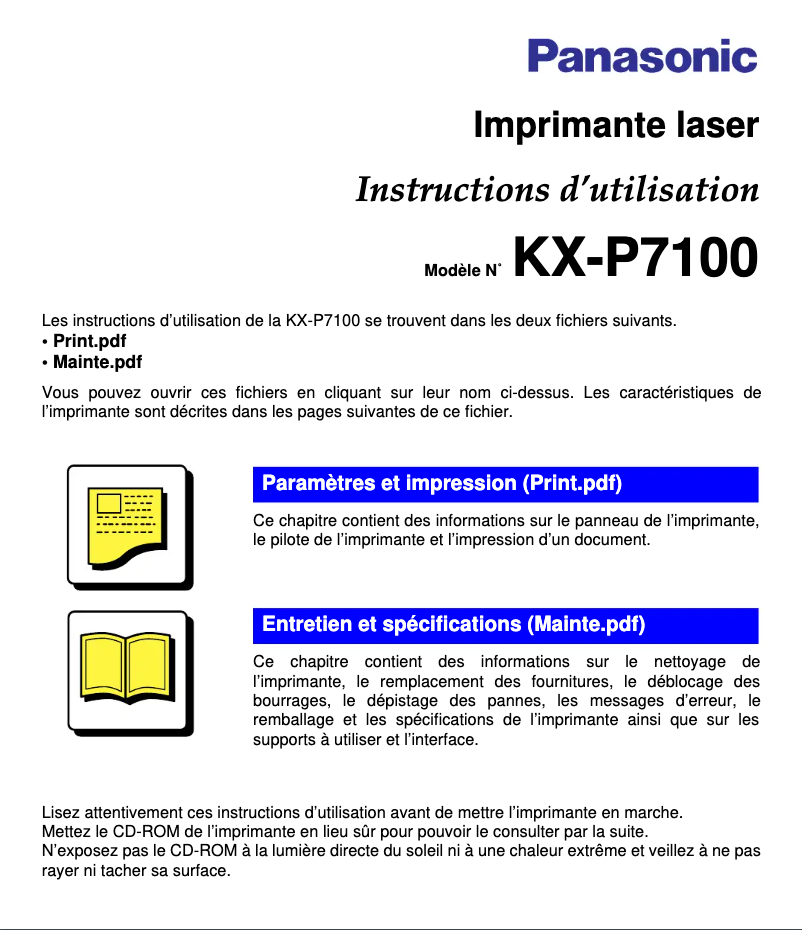 Panasonic

Imprimante laser

Instructions d'utilisation

Modèle N° KX-P7100

Les instructions d'utilisation de la KX-P7100 se trouvent dans les deux fichiers suivants.
• Print.pdf
• Mainte.pdf

Vous pouvez ouvrir ces fichiers en cliquant sur leur nom ci-dessus. Les caractéristiques de l'imprimante sont décrites dans les pages suivantes de ce fichier.

Paramètres et impression (Print.pdf)

Ce chapitre contient des informations sur le panneau de l'imprimante, le pilote de l'imprimante et l'impression d'un document.

Entretien et spécifications (Mainte.pdf)

Ce chapitre contient des informations sur le nettoyage de l'imprimante, le remplacement des fournitures, le déblocage des bourrages, le dépistage des pannes, les messages d'erreur, le remballage et les spécifications de l'imprimante ainsi que sur les supports à utiliser et l'interface.

Lisez attentivement ces instructions d'utilisation avant de mettre l'imprimante en marche.
Mettez le CD-ROM de l'imprimante en lieu sûr pour pouvoir le consulter par la suite.
N'exposez pas le CD-ROM à la lumière directe du soleil ni à une chaleur extrême et veillez à ne pas rayer ni tacher sa surface.