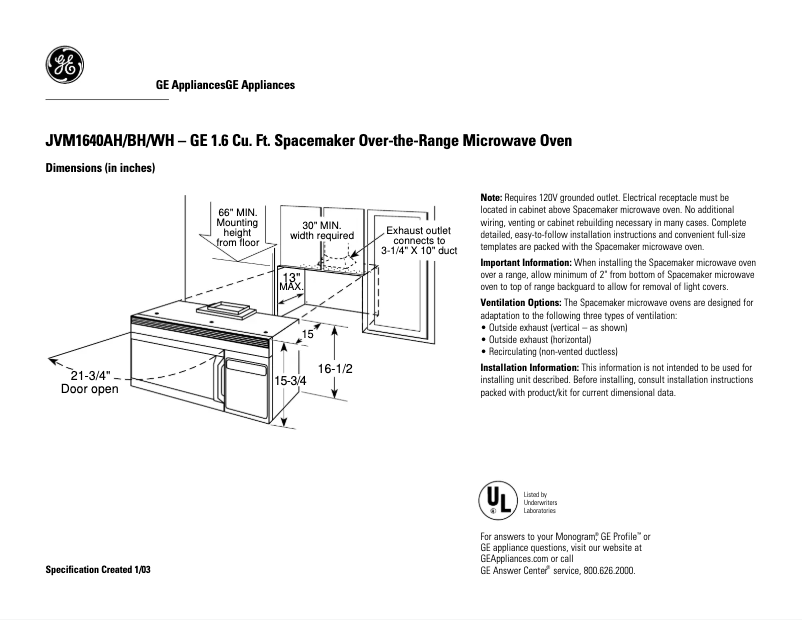 GE

GE AppliancesGE Appliances

JVM1640AH/BH/WH – GE 1.6 Cu. Ft. Spacemaker Over-the-Range Microwave Oven

Dimensions (in inches)

66" MIN. Mounting height from floor

30" MIN. width required

Exhaust outlet connects to 3-1/4" X 10" duct

13" MAX.

15

16-1/2

15-3/4

21-3/4" Door open

Note: Requires 120V grounded outlet. Electrical receptacle must be located in cabinet above Spacemaker microwave oven. No additional wiring, venting or cabinet rebuilding necessary in many cases. Complete detailed, easy-to-follow installation instructions and convenient full-size templates are packed with the Spacemaker microwave oven.

Important Information: When installing the Spacemaker microwave oven over a range, allow minimum of 2" from bottom of Spacemaker microwave oven to top of range backguard to allow for removal of light covers.

Ventilation Options: The Spacemaker microwave ovens are designed for adaptation to the following three types of ventilation:
• Outside exhaust (vertical – as shown)
• Outside exhaust (horizontal)
• Recirculating (non-vented ductless)

Installation Information: This information is not intended to be used for installing unit described. Before installing, consult installation instructions packed with product/kit for current dimensional data.

UL Listed by Underwriters Laboratories

For answers to your Monogram®, GE Profile™ or GE appliance questions, visit our website at GEAppliances.com or call GE Answer Center® service, 800.626.2000.

Specification Created 1/03