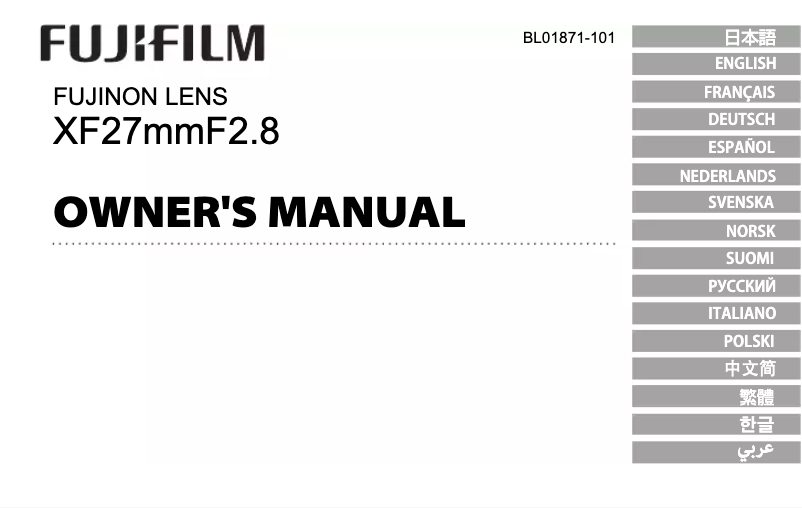 FUJIFILM

BL01871-101

FUJINON LENS
XF27mmF2.8

OWNER'S MANUAL

日本語
ENGLISH
FRANÇAIS
DEUTSCH
ESPAÑOL
NEDERLANDS
SVENSKA
NORSK
SUOMI
РУССКИЙ
ITALIANO
POLSKI
中文简
繁體
한글
عربي