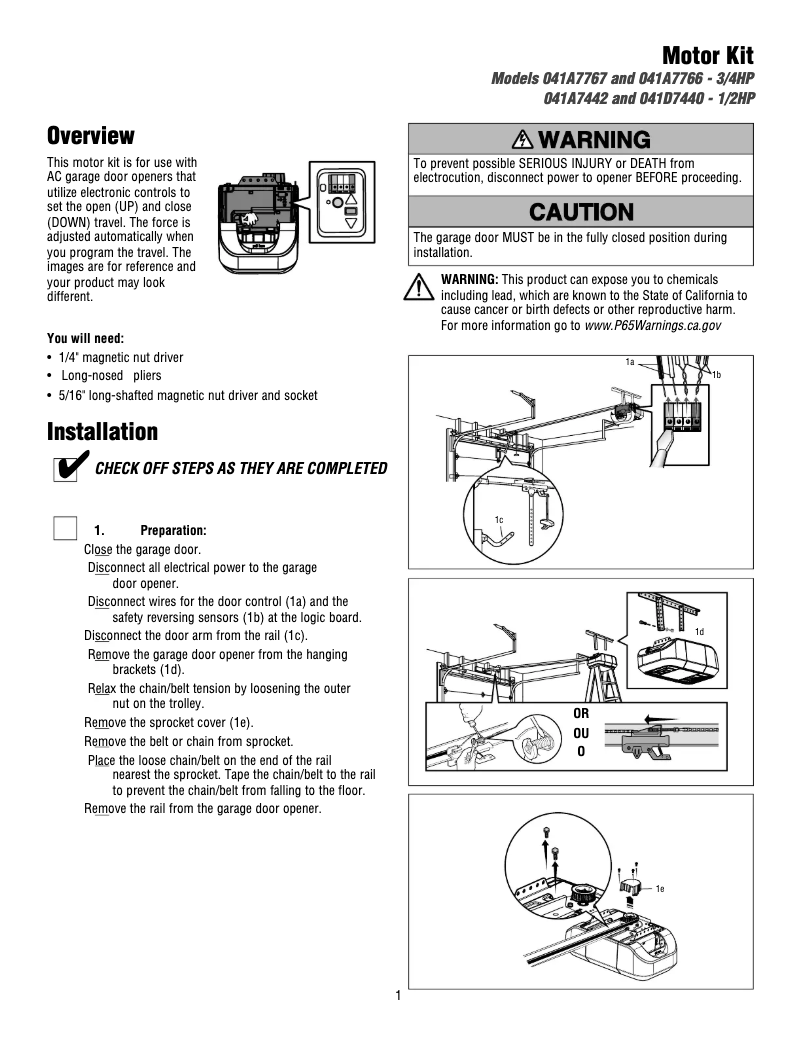 Motor Kit
Models 041A7767 and 041A7766 - 3/4HP
041A7442 and 041D7440 - 1/2HP

Overview

This motor kit is for use with AC garage door openers that utilize electronic controls to set the open (UP) and close (DOWN) travel. The force is adjusted automatically when you program the travel. The images are for reference and your product may look different.

You will need:
• 1/4" magnetic nut driver
• Long-nosed pliers
• 5/16" long-shafted magnetic nut driver and socket

Installation

CHECK OFF STEPS AS THEY ARE COMPLETED

1. Preparation:
Close the garage door.
Disconnect all electrical power to the garage door opener.
Disconnect wires for the door control (1a) and the safety reversing sensors (1b) at the logic board.
Disconnect the door arm from the rail (1c).
Remove the garage door opener from the hanging brackets (1d).
Relax the chain/belt tension by loosening the outer nut on the trolley.
Remove the sprocket cover (1e).
Remove the belt or chain from sprocket.
Place the loose chain/belt on the end of the rail nearest the sprocket. Tape the chain/belt to the rail to prevent the chain/belt from falling to the floor.
Remove the rail from the garage door opener.

WARNING
To prevent possible SERIOUS INJURY or DEATH from electrocution, disconnect power to opener BEFORE proceeding.

CAUTION
The garage door MUST be in the fully closed position during installation.

WARNING: This product can expose you to chemicals including lead, which are known to the State of California to cause cancer or birth defects or other reproductive harm. For more information go to www.P65Warnings.ca.gov

1a
1b
1c
1d
OR
OU
O
1e

1