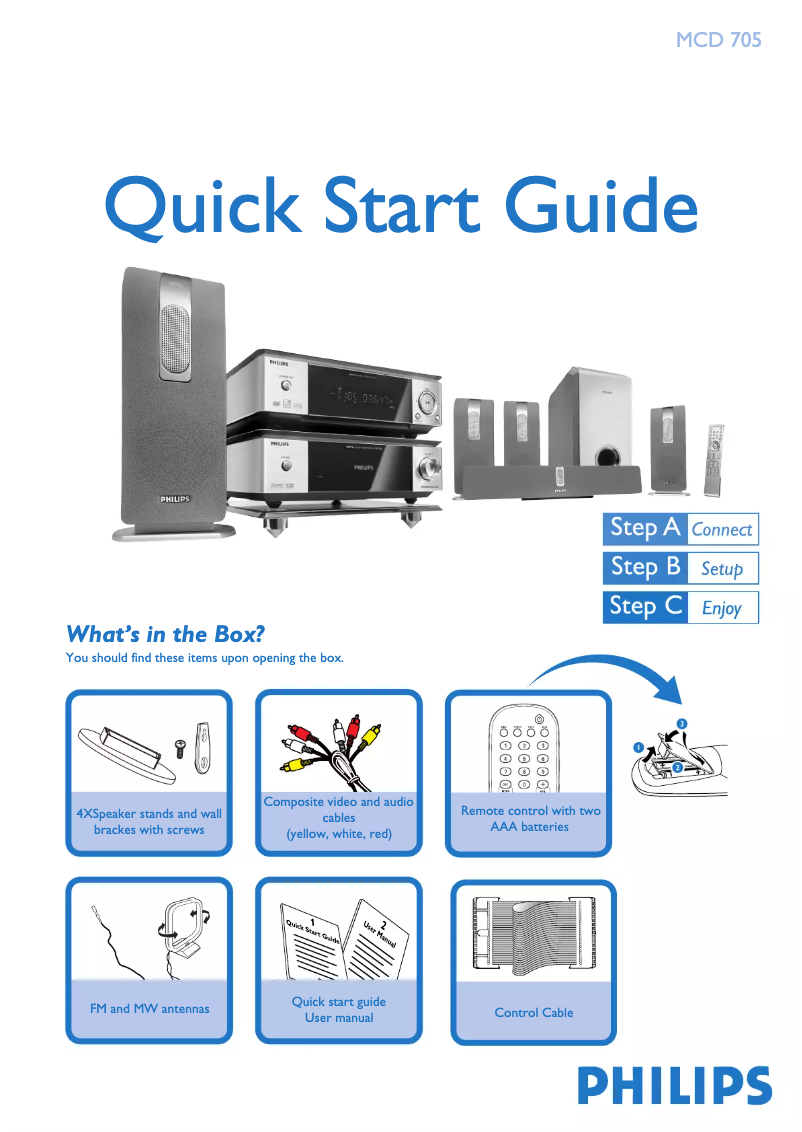 MCD 705

Quick Start Guide

PHILIPS

PHILIPS

PHILIPS

PHILIPS

Step A Connect

Step B Setup

Step C Enjoy

What's in the Box?

You should find these items upon opening the box.

4XSpeaker stands and wall brackes with screws

Composite video and audio cables (yellow, white, red)

Remote control with two AAA batteries

1

2

3

FM and MW antennas

1 Quick Start Guide

2 User Manual

Quick start guide User manual

Control Cable

PHILIPS