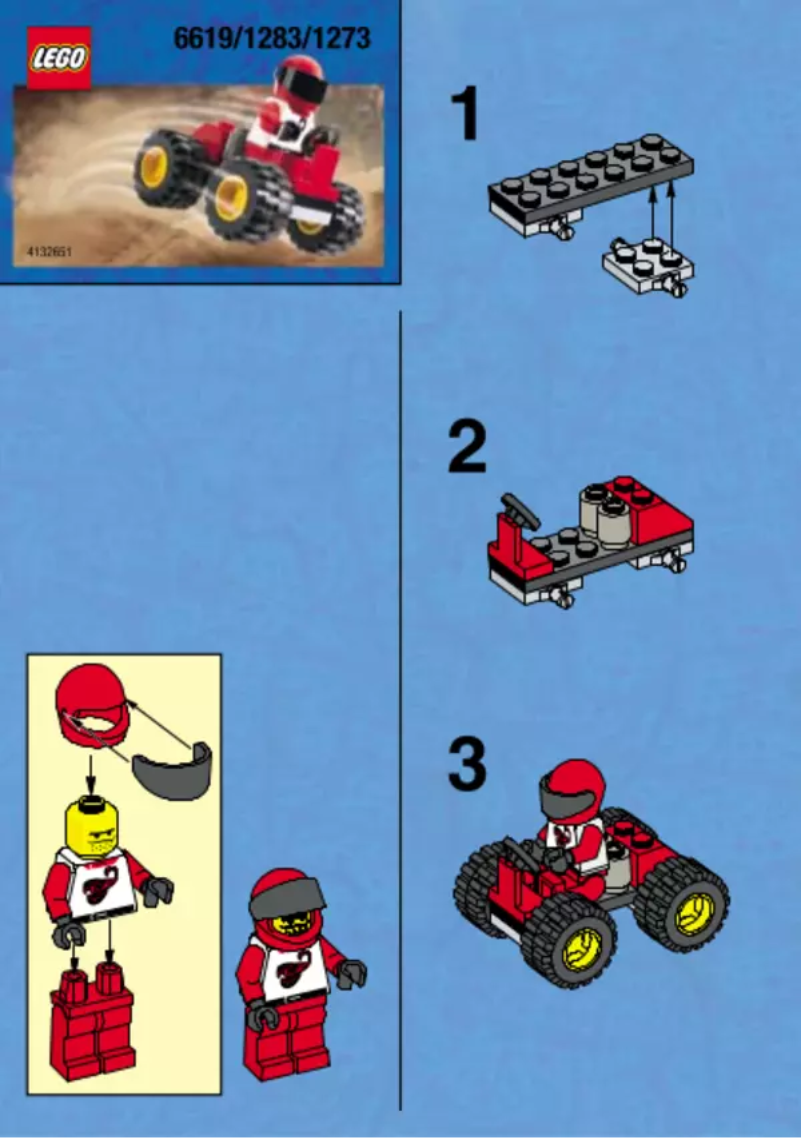 LEGO
6619/1283/1273
4132651

1

2

3