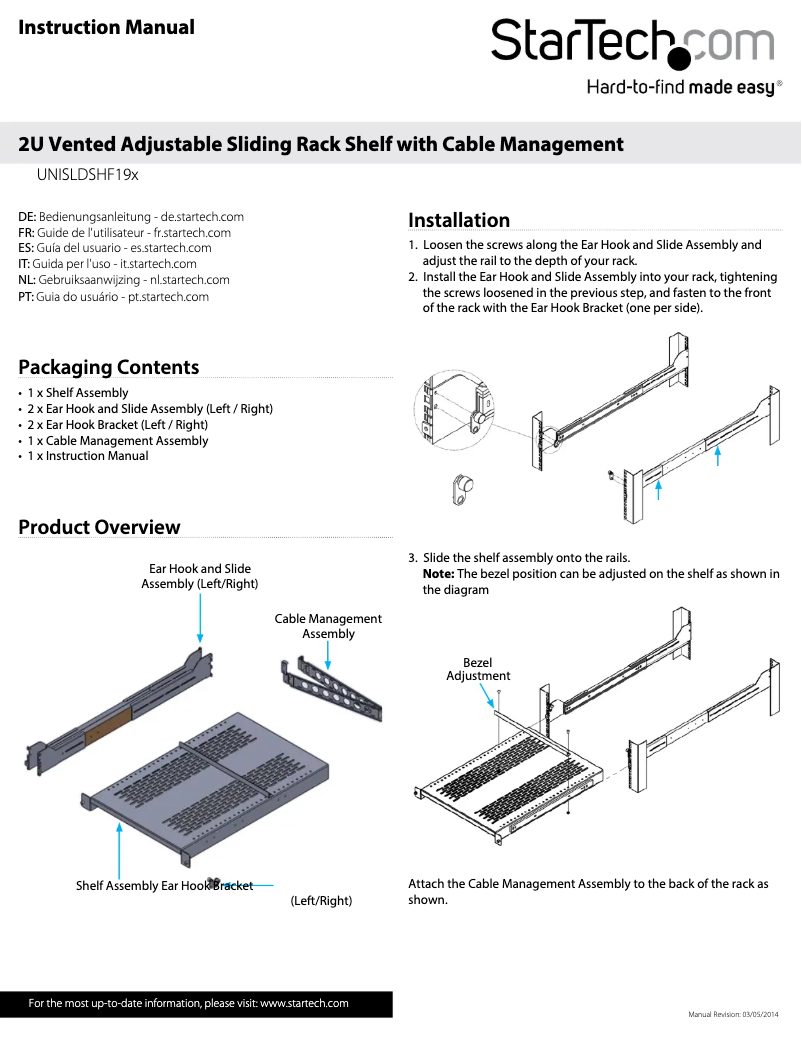 Instruction Manual

StarTech.com

Hard-to-find made easy®

2U Vented Adjustable Sliding Rack Shelf with Cable Management

UNISLDSHF19x

DE: Bedienungsanleitung - de.startech.com
FR: Guide de l'utilisateur - fr.startech.com
ES: Guía del usuario - es.startech.com
IT: Guida per l'uso - it.startech.com
NL: Gebruiksaanwijzing - nl.startech.com
PT: Guia do usuário - pt.startech.com

Packaging Contents

• 1 x Shelf Assembly
• 2 x Ear Hook and Slide Assembly (Left / Right)
• 2 x Ear Hook Bracket (Left / Right)
• 1 x Cable Management Assembly
• 1 x Instruction Manual

Product Overview

Ear Hook and Slide Assembly (Left/Right)

Cable Management Assembly

Shelf Assembly Ear Hook Bracket

(Left/Right)

Installation

1. Loosen the screws along the Ear Hook and Slide Assembly and adjust the rail to the depth of your rack.
2. Install the Ear Hook and Slide Assembly into your rack, tightening the screws loosened in the previous step, and fasten to the front of the rack with the Ear Hook Bracket (one per side).

3. Slide the shelf assembly onto the rails.
Note: The bezel position can be adjusted on the shelf as shown in the diagram

Bezel Adjustment

Attach the Cable Management Assembly to the back of the rack as shown.

For the most up-to-date information, please visit: www.startech.com

Manual Revision: 03/05/2014