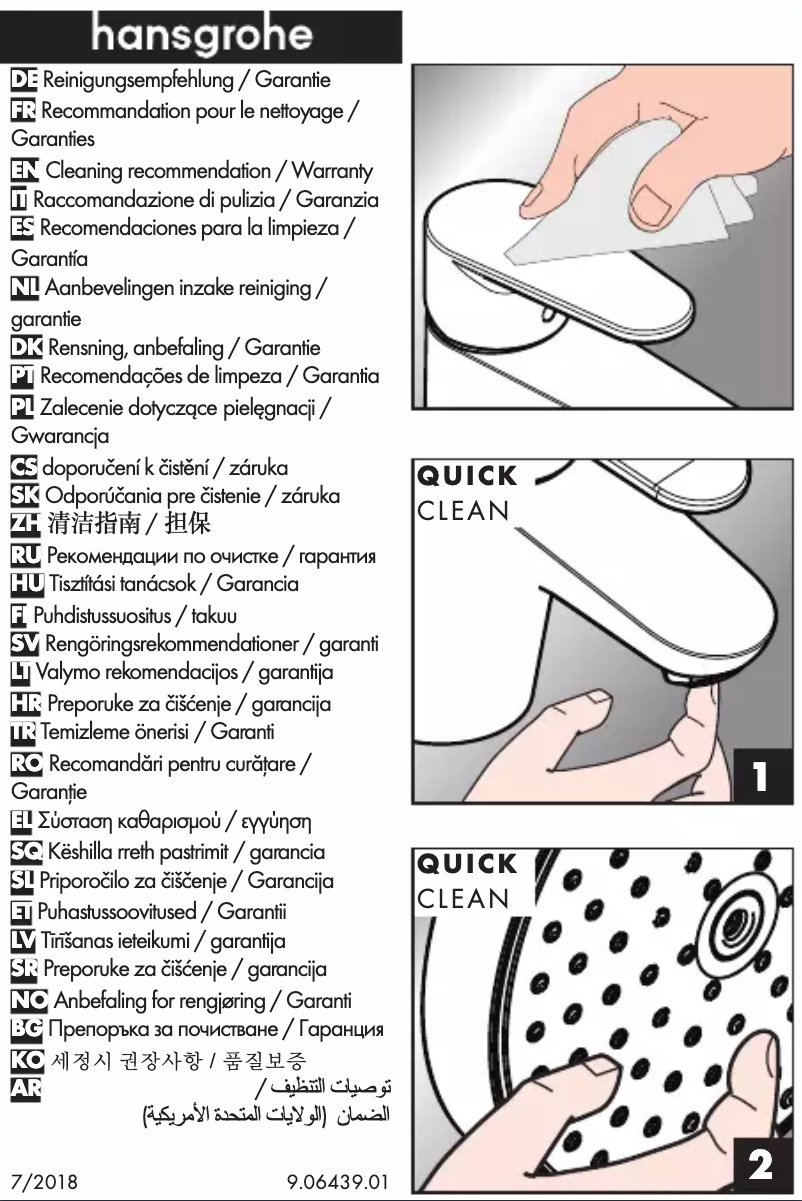 hansgrohe

DE Reinigungsempfehlung / Garantie
FR Recommandation pour le nettoyage / Garanties
EN Cleaning recommendation / Warranty
IT Raccomandazione di pulizia / Garanzia
ES Recomendaciones para la limpieza / Garantía
NL Aanbevelingen inzake reiniging / garantie
DK Rensning, anbefaling / Garantie
PT Recomendações de limpeza / Garantia
PL Zalecenie dotyczące pielęgnacji / Gwarancja
CS doporučení k čistění / záruka
SK Odporúčania pre čistenie / záruka
ZH 清洁指南 / 担保
RU Рекомендации по очистке / гарантия
HU Tisztítási tanácsok / Garancia
FI Puhdistussuositus / takuu
SV Rengöringsrekommendationer / garanti
LT Valymo rekomendacijos / garantija
HR Preporuke za čišćenje / garancija
TR Temizleme önerisi / Garanti
RO Recomandări pentru curățare / Garanție
EL Σύσταση καθαρισμού / εγγύηση
SQ Këshilla rreth pastrimit / garancia
SL Priporočilo za čiščenje / Garancija
ET Puhastussoovitused / Garantii
LV Tīrīšanas ieteikumi / garantija
SR Preporuke za čišćenje / garancija
NO Anbefaling for rengjøring / Garanti
BG Препоръка за почистване / Гаранция
KO 세정시 권장사항 / 품질보증
AR توصيات التنظيف / الضمان (الولايات المتحدة الأمريكية)

7/2018 9.06439.01

QUICK CLEAN

1

QUICK CLEAN

2