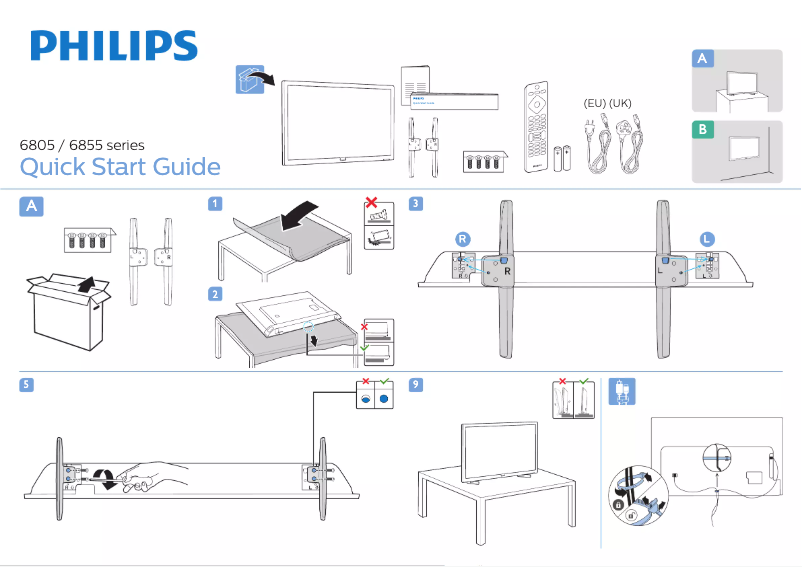 PHILIPS

6805 / 6855 series
Quick Start Guide

(EU) (UK)

A

B

A

1

2

3

R

L

R

L

5

9