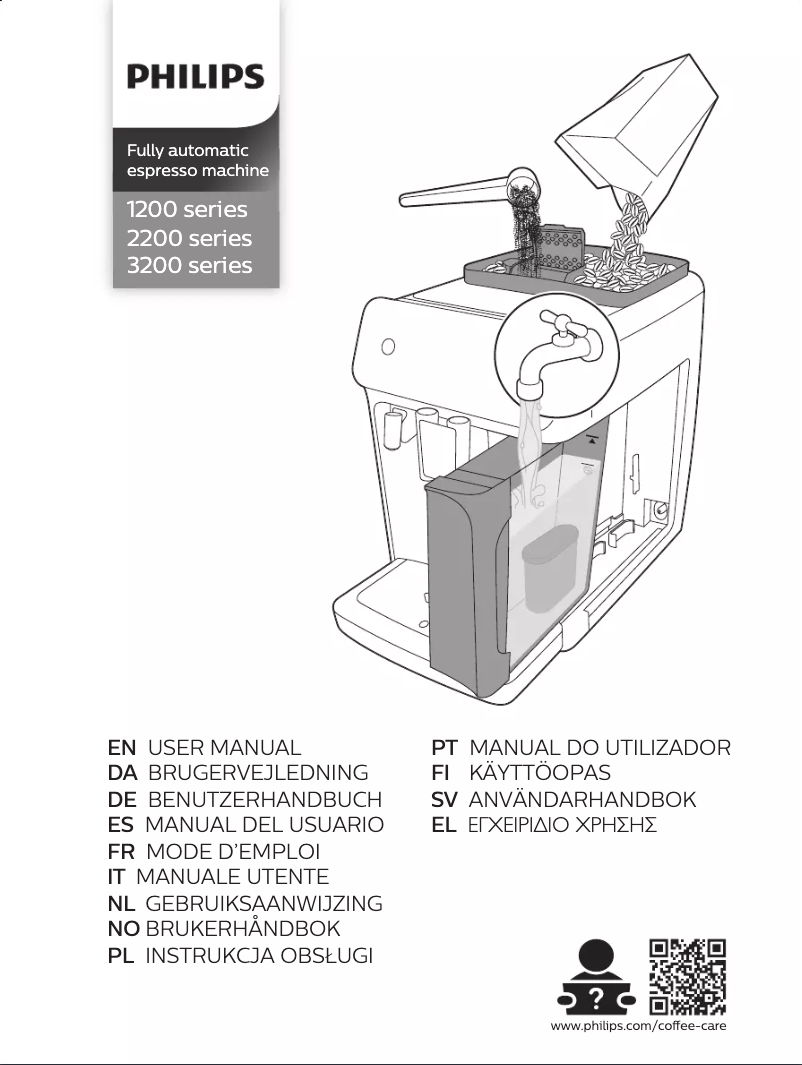 PHILIPS

Fully automatic espresso machine

1200 series
2200 series
3200 series

EN USER MANUAL
DA BRUGERVEJLEDNING
DE BENUTZERHANDBUCH
ES MANUAL DEL USUARIO
FR MODE D'EMPLOI
IT MANUALE UTENTE
NL GEBRUIKSAANWIJZING
NO BRUKERHÅNDBOK
PL INSTRUKCJA OBSŁUGI

PT MANUAL DO UTILIZADOR
FI KÄYTTÖOPAS
SV ANVÄNDARHANDBOK
EL ΕΓΧΕΙΡΙΔΙΟ ΧΡΗΣΗΣ

?

www.philips.com/coffee-care