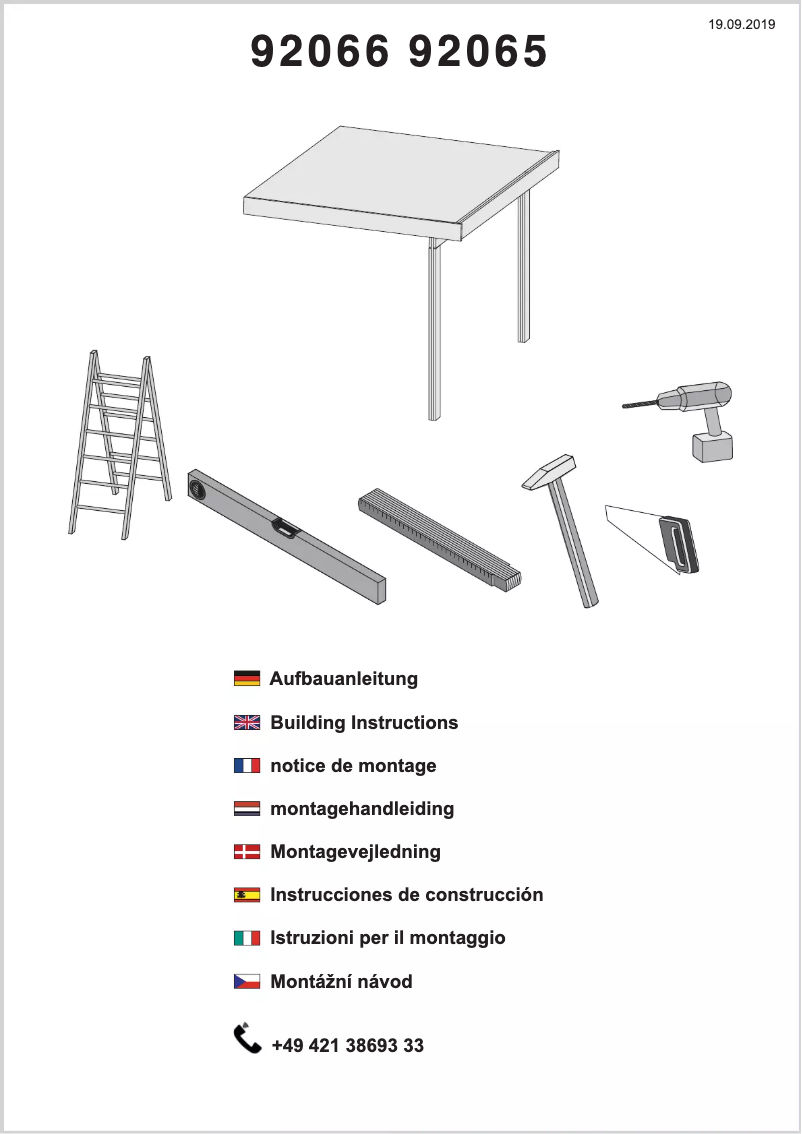 19.09.2019

92066 92065

Aufbauanleitung

Building Instructions

notice de montage

montagehandleiding

Montagevejledning

Instrucciones de construcción

Istruzioni per il montaggio

Montážní návod

+49 421 38693 33