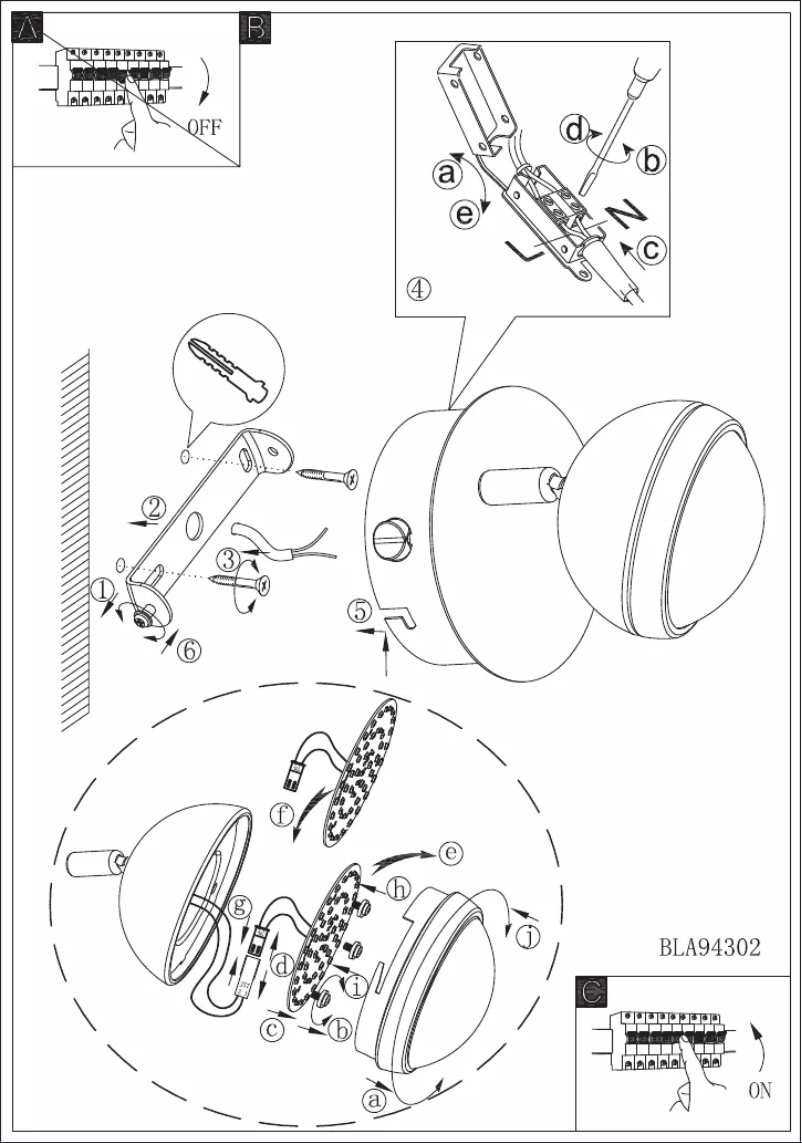 A B
OFF

d
b
a
e
N
L
c
④

②
③
①
⑥
⑤

f
e
h
g
j
d
i
c
b
a

BLA94302

C
ON