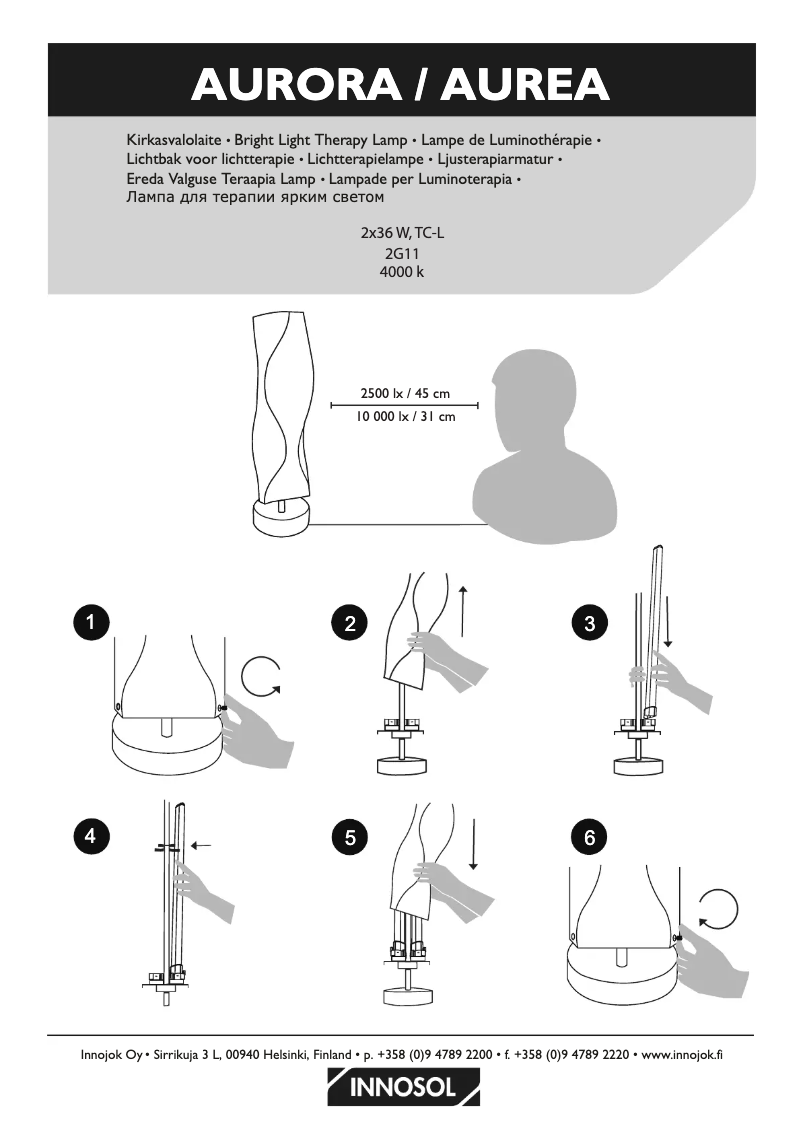 AURORA / AUREA

Kirkasvalolaite • Bright Light Therapy Lamp • Lampe de Luminothérapie • Lichtbak voor lichtterapie • Lichtterapielampe • Ljusterapiarmatur • Ereda Valguse Teraapia Lamp • Lampade per Luminoterapia • Лампа для терапии ярким светом

2x36 W, TC-L
2G11
4000 k

2500 lx / 45 cm
10 000 lx / 31 cm

1
2
3
4
5
6

Innojok Oy • Sirrikuja 3 L, 00940 Helsinki, Finland • p. +358 (0)9 4789 2200 • f. +358 (0)9 4789 2220 • www.innojok.fi

INNOSOL