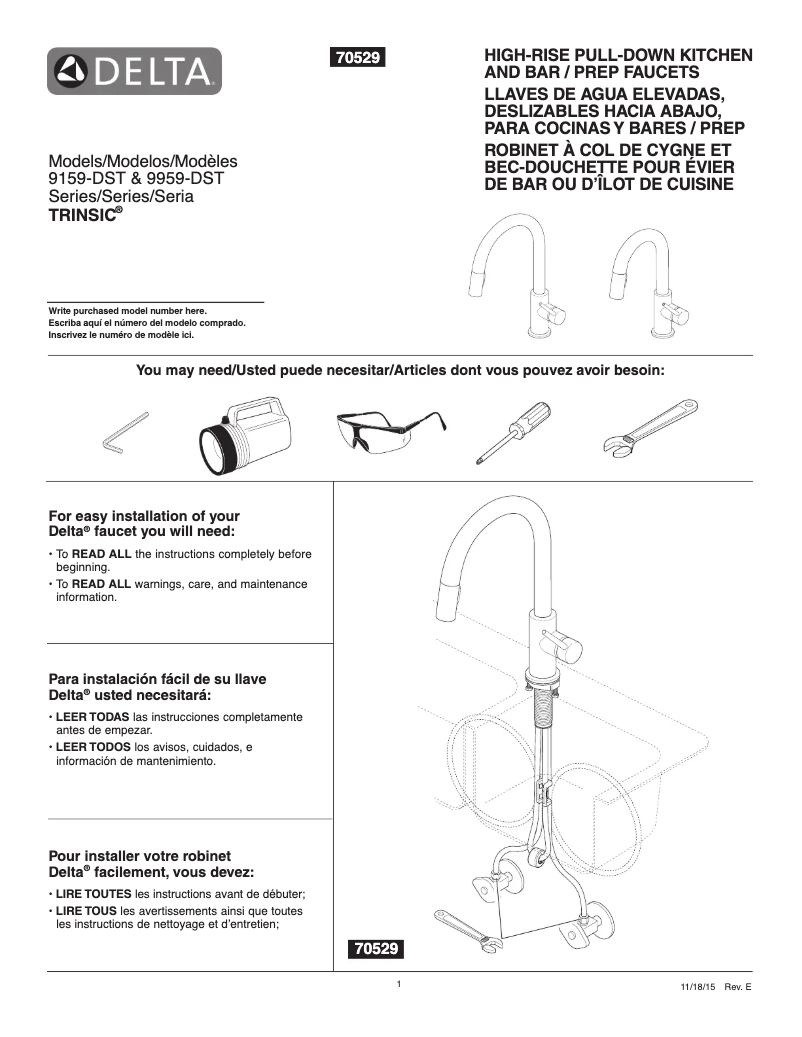 DELTA

70529

HIGH-RISE PULL-DOWN KITCHEN AND BAR / PREP FAUCETS
LLAVES DE AGUA ELEVADAS, DESLIZABLES HACIA ABAJO, PARA COCINAS Y BARES / PREP
ROBINET À COL DE CYGNE ET BEC-DOUCHETTE POUR ÉVIER DE BAR OU D'ÎLOT DE CUISINE

Models/Modelos/Modèles
9159-DST & 9959-DST
Series/Series/Seria
TRINSIC®

Write purchased model number here.
Escriba aquí el número del modelo comprado.
Inscrivez le numéro de modèle ici.

You may need/Usted puede necesitar/Articles dont vous pouvez avoir besoin:

For easy installation of your Delta® faucet you will need:
• To READ ALL the instructions completely before beginning.
• To READ ALL warnings, care, and maintenance information.

Para instalación fácil de su llave Delta® usted necesitará:
• LEER TODAS las instrucciones completamente antes de empezar.
• LEER TODOS los avisos, cuidados, e información de mantenimiento.

Pour installer votre robinet Delta® facilement, vous devez:
• LIRE TOUTES les instructions avant de débuter;
• LIRE TOUS les avertissements ainsi que toutes les instructions de nettoyage et d'entretien;

70529

1

11/18/15 Rev. E