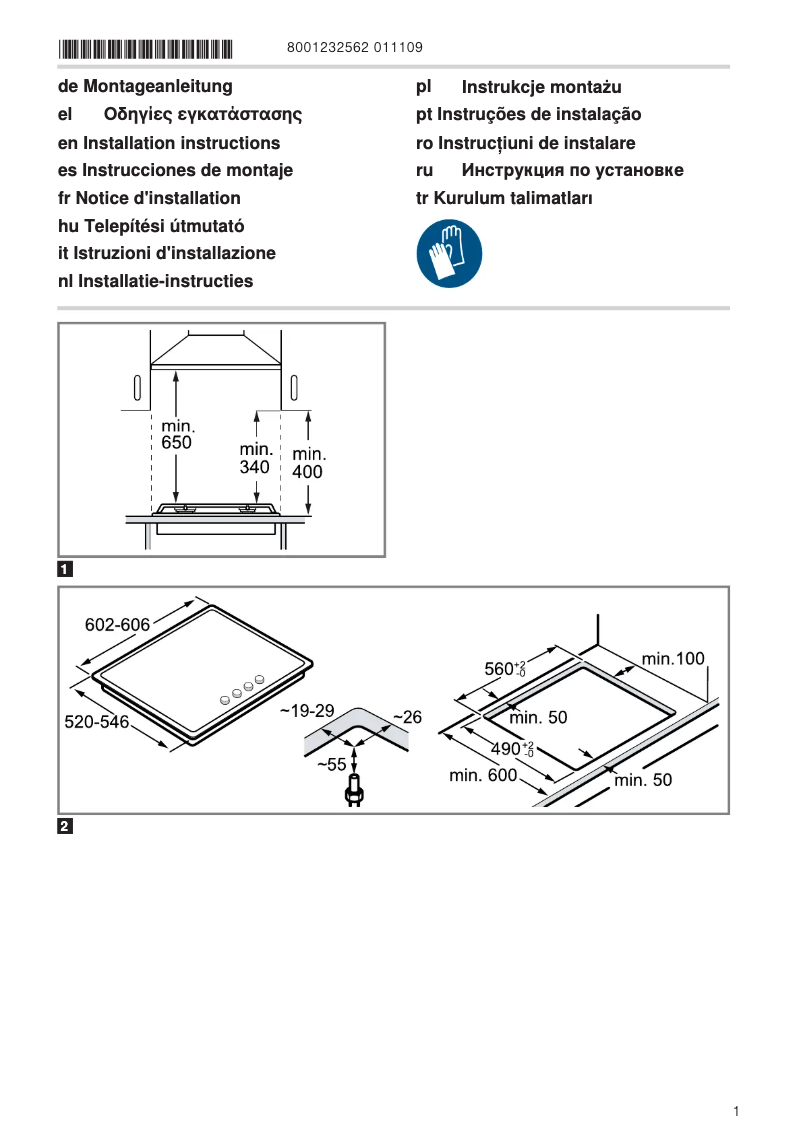 8001232562 011109

de Montageanleitung
el Οδηγίες εγκατάστασης
en Installation instructions
es Instrucciones de montaje
fr Notice d'installation
hu Telepítési útmutató
it Istruzioni d'installazione
nl Installatie-instructies

pl Instrukcje montażu
pt Instruções de instalação
ro Instrucțiuni de instalare
ru Инструкция по установке
tr Kurulum talimatları

min. 650
min. 340
min. 400

1

602-606
520-546
~19-29
~26
~55
$560^{+2}_{-0}$
min.100
min. 50
$490^{+2}_{-0}$
min. 600
min. 50

2

1