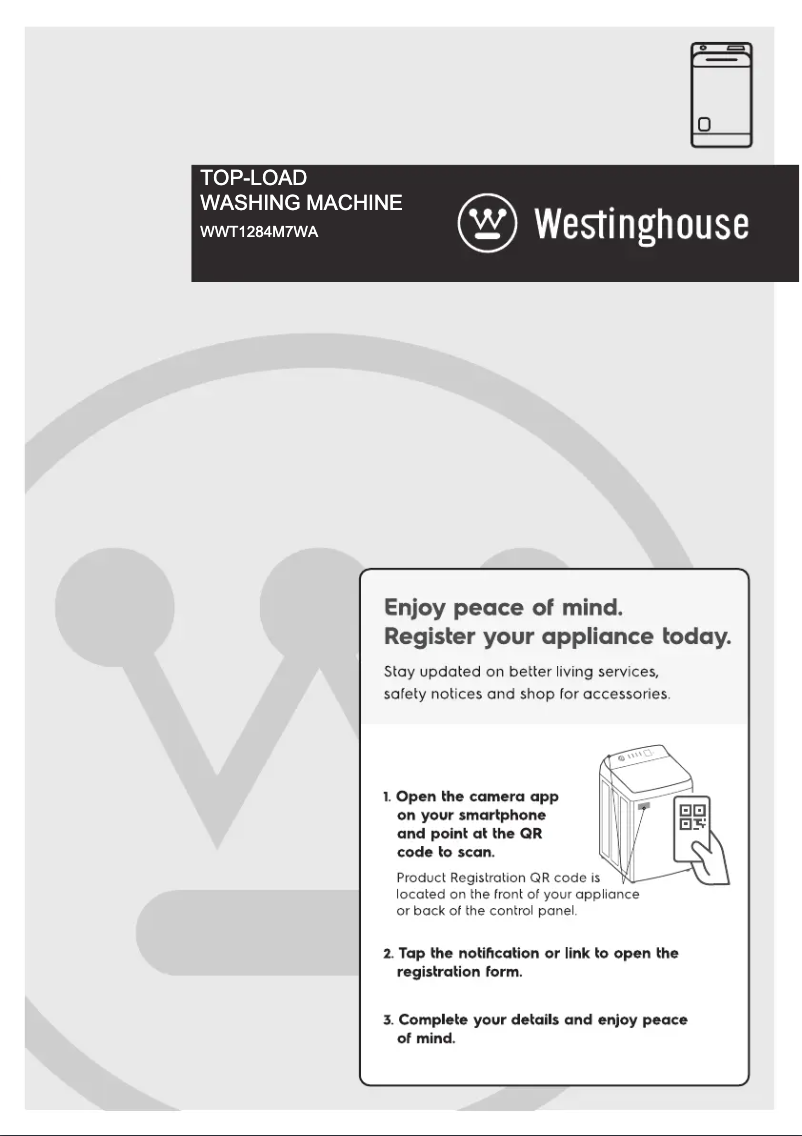 TOP-LOAD
WASHING MACHINE
WWT1284M7WA

Westinghouse

Enjoy peace of mind.
Register your appliance today.

Stay updated on better living services, safety notices and shop for accessories.

1. Open the camera app on your smartphone and point at the QR code to scan.

Product Registration QR code is located on the front of your appliance or back of the control panel.

2. Tap the notification or link to open the registration form.

3. Complete your details and enjoy peace of mind.