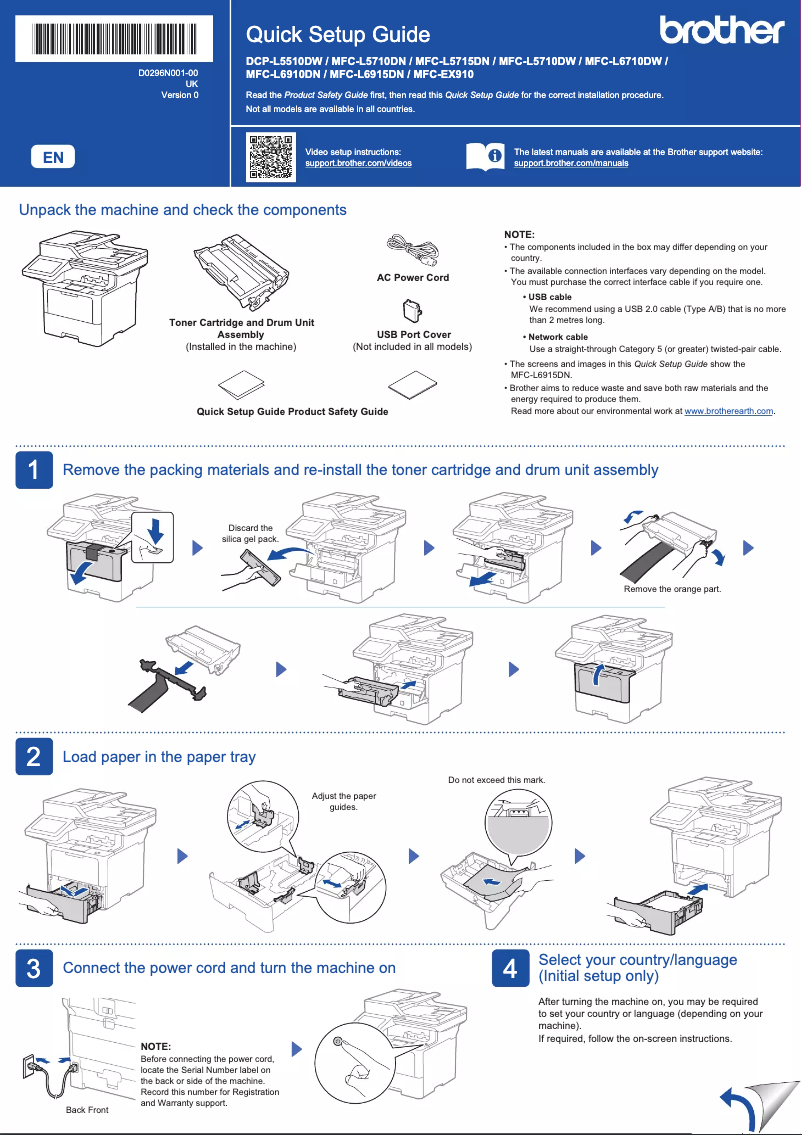 D0296N001-00
UK
Version 0

EN

Quick Setup Guide

brother

DCP-L5510DW / MFC-L5710DN / MFC-L5715DN / MFC-L5710DW / MFC-L6710DW / MFC-L6910DN / MFC-L6915DN / MFC-EX910

Read the Product Safety Guide first, then read this Quick Setup Guide for the correct installation procedure.
Not all models are available in all countries.

Video setup instructions:
support.brother.com/videos

The latest manuals are available at the Brother support website:
support.brother.com/manuals

Unpack the machine and check the components

Toner Cartridge and Drum Unit Assembly
(Installed in the machine)

AC Power Cord

USB Port Cover
(Not included in all models)

Quick Setup Guide Product Safety Guide

NOTE:
• The components included in the box may differ depending on your country.
• The available connection interfaces vary depending on the model. You must purchase the correct interface cable if you require one.
• USB cable
We recommend using a USB 2.0 cable (Type A/B) that is no more than 2 metres long.
• Network cable
Use a straight-through Category 5 (or greater) twisted-pair cable.
• The screens and images in this Quick Setup Guide show the MFC-L6915DN.
• Brother aims to reduce waste and save both raw materials and the energy required to produce them.
Read more about our environmental work at www.brotherearth.com.

1 Remove the packing materials and re-install the toner cartridge and drum unit assembly

Discard the silica gel pack.

Remove the orange part.

2 Load paper in the paper tray

Adjust the paper guides.

Do not exceed this mark.

3 Connect the power cord and turn the machine on

NOTE:
Before connecting the power cord, locate the Serial Number label on the back or side of the machine. Record this number for Registration and Warranty support.

Back Front

4 Select your country/language (Initial setup only)

After turning the machine on, you may be required to set your country or language (depending on your machine).
If required, follow the on-screen instructions.