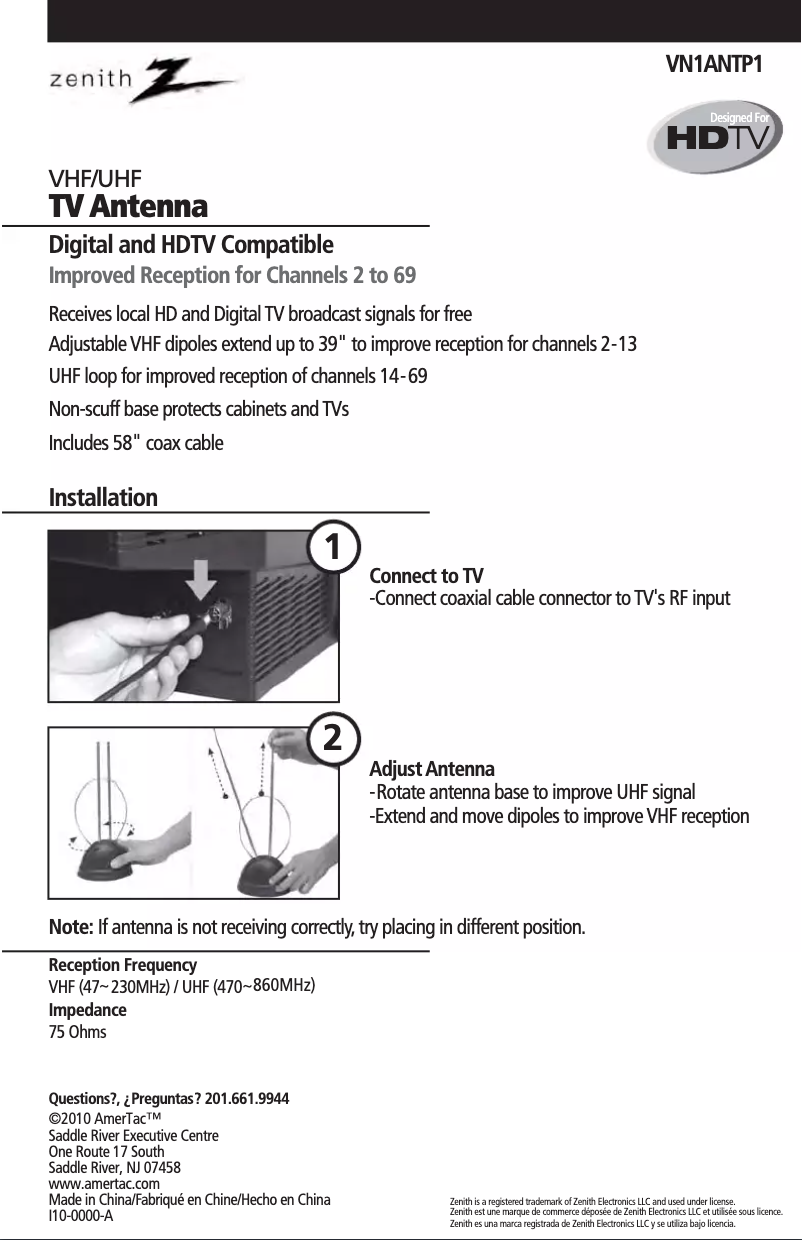 zenith

VN1ANTP1

Designed For
HDTV

VHF/UHF
TV Antenna

Digital and HDTV Compatible
Improved Reception for Channels 2 to 69

Receives local HD and Digital TV broadcast signals for free
Adjustable VHF dipoles extend up to 39" to improve reception for channels 2-13
UHF loop for improved reception of channels 14-69
Non-scuff base protects cabinets and TVs
Includes 58" coax cable

Installation

1

Connect to TV
-Connect coaxial cable connector to TV's RF input

2

Adjust Antenna
-Rotate antenna base to improve UHF signal
-Extend and move dipoles to improve VHF reception

Note: If antenna is not receiving correctly, try placing in different position.

Reception Frequency
VHF (47~230MHz) / UHF (470~860MHz)
Impedance
75 Ohms

Questions?, ¿Preguntas? 201.661.9944
©2010 AmerTac™
Saddle River Executive Centre
One Route 17 South
Saddle River, NJ 07458
www.amertac.com
Made in China/Fabriqué en Chine/Hecho en China
I10-0000-A

Zenith is a registered trademark of Zenith Electronics LLC and used under license.
Zenith est une marque de commerce déposée de Zenith Electronics LLC et utilisée sous licence.
Zenith es una marca registrada de Zenith Electronics LLC y se utiliza bajo licencia.