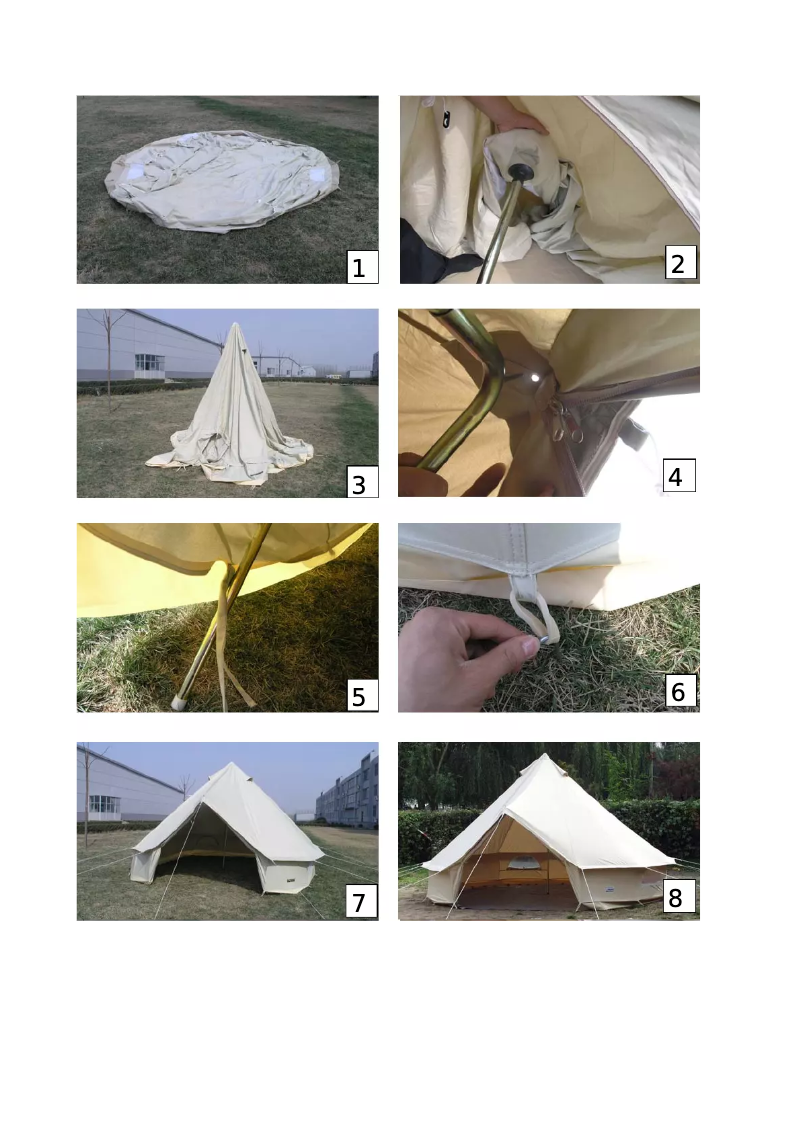 1

2

3

4

5

6

7

8