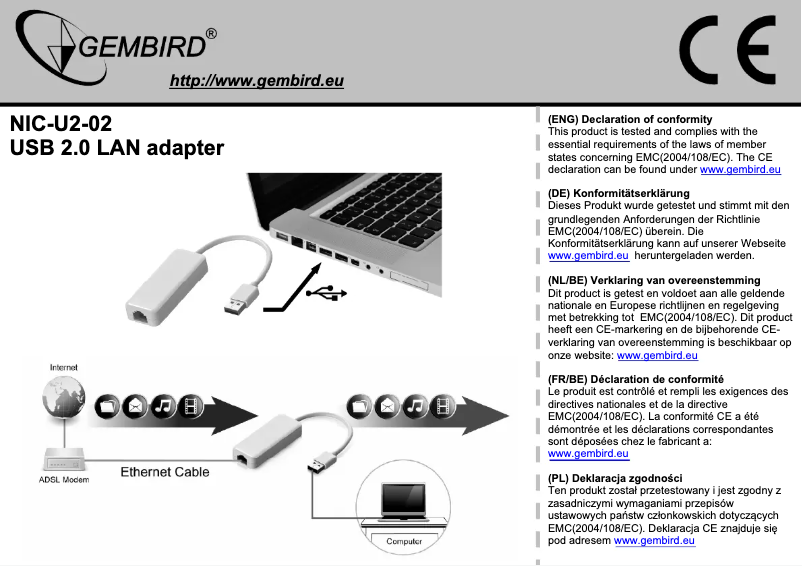 GEMBIRD®

http://www.gembird.eu

CE

NIC-U2-02
USB 2.0 LAN adapter

Internet

ADSL Modem

Ethernet Cable

Computer

(ENG) Declaration of conformity
This product is tested and complies with the essential requirements of the laws of member states concerning EMC(2004/108/EC). The CE declaration can be found under www.gembird.eu

(DE) Konformitätserklärung
Dieses Produkt wurde getestet und stimmt mit den grundlegenden Anforderungen der Richtlinie EMC(2004/108/EC) überein. Die Konformitätserklärung kann auf unserer Webseite www.gembird.eu heruntergeladen werden.

(NL/BE) Verklaring van overeenstemming
Dit product is getest en voldoet aan alle geldende nationale en Europese richtlijnen en regelgeving met betrekking tot EMC(2004/108/EC). Dit product heeft een CE-markering en de bijbehorende CE-verklaring van overeenstemming is beschikbaar op onze website: www.gembird.eu

(FR/BE) Déclaration de conformité
Le produit est contrôlé et rempli les exigences des directives nationales et de la directive EMC(2004/108/EC). La conformité CE a été démontrée et les déclarations correspondantes sont déposées chez le fabricant a: www.gembird.eu

(PL) Deklaracja zgodności
Ten produkt został przetestowany i jest zgodny z zasadniczymi wymaganiami przepisów ustawowych państw członkowskich dotyczących EMC(2004/108/EC). Deklaracja CE znajduje się pod adresem www.gembird.eu