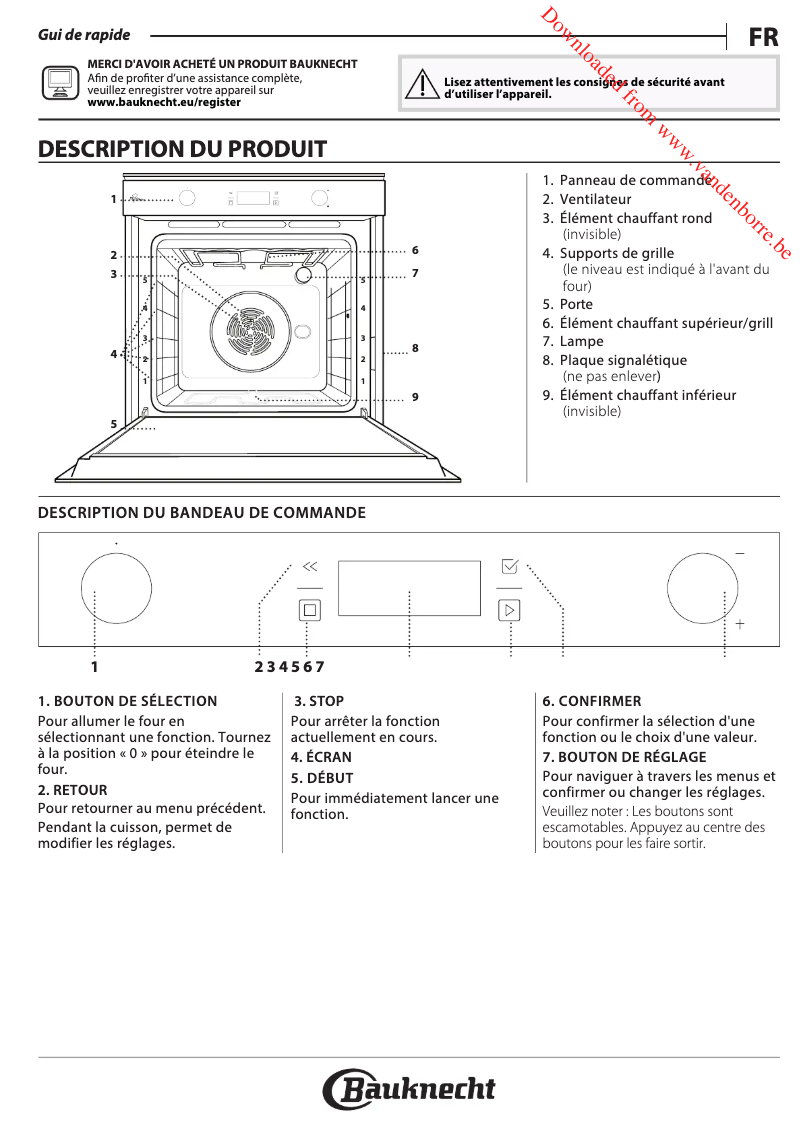 Gui de rapide

FR

Downloaded from www.vandenborre.be

MERCI D'AVOIR ACHETÉ UN PRODUIT BAUKNECHT
Afin de profiter d'une assistance complète, veuillez enregistrer votre appareil sur
www.bauknecht.eu/register

Lisez attentivement les consignes de sécurité avant d'utiliser l'appareil.

DESCRIPTION DU PRODUIT

1
2
3
4
5
6
7
8
9
5
4
3
2
1
5
4
3
2
1

1. Panneau de commande
2. Ventilateur
3. Élément chauffant rond (invisible)
4. Supports de grille (le niveau est indiqué à l'avant du four)
5. Porte
6. Élément chauffant supérieur/grill
7. Lampe
8. Plaque signalétique (ne pas enlever)
9. Élément chauffant inférieur (invisible)

DESCRIPTION DU BANDEAU DE COMMANDE

1
2 3 4 5 6 7

1. BOUTON DE SÉLECTION
Pour allumer le four en sélectionnant une fonction. Tournez à la position « 0 » pour éteindre le four.

2. RETOUR
Pour retourner au menu précédent.
Pendant la cuisson, permet de modifier les réglages.

3. STOP
Pour arrêter la fonction actuellement en cours.

4. ÉCRAN

5. DÉBUT
Pour immédiatement lancer une fonction.

6. CONFIRMER
Pour confirmer la sélection d'une fonction ou le choix d'une valeur.

7. BOUTON DE RÉGLAGE
Pour naviguer à travers les menus et confirmer ou changer les réglages.
Veuillez noter : Les boutons sont escamotables. Appuyez au centre des boutons pour les faire sortir.

Bauknecht