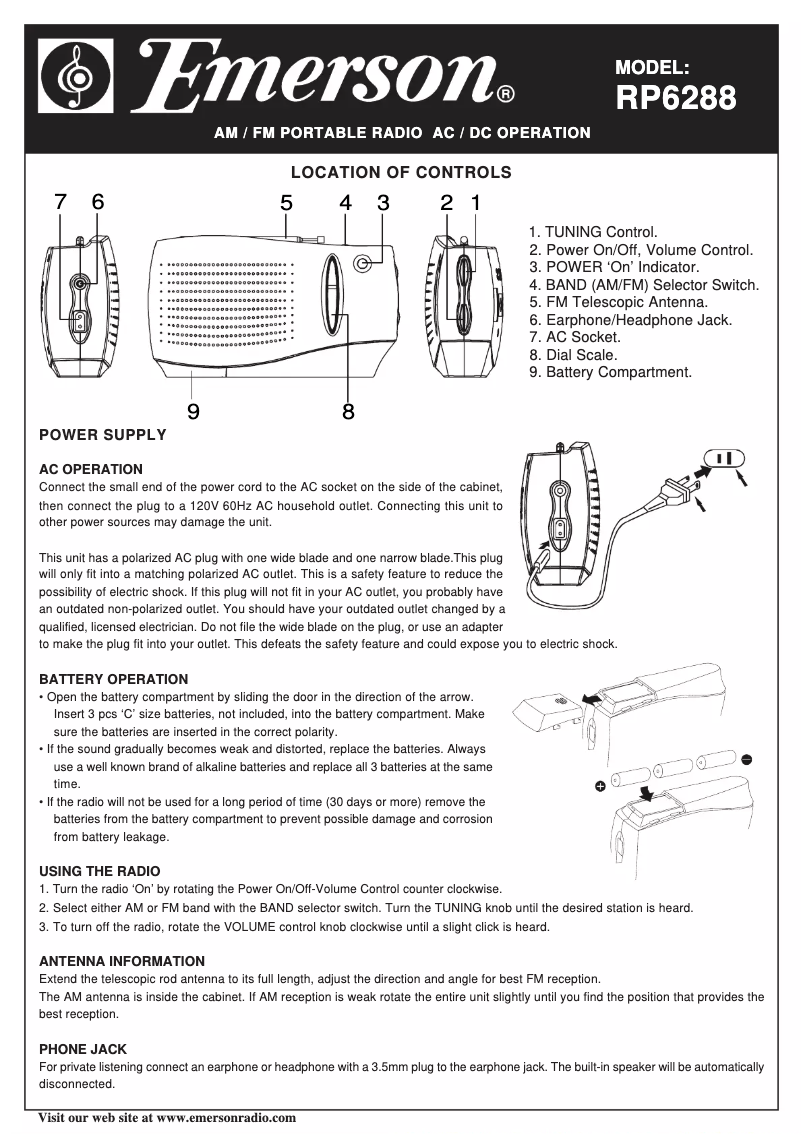 Emerson®

MODEL:
RP6288

AM / FM PORTABLE RADIO AC / DC OPERATION

LOCATION OF CONTROLS

7 6 5 4 3 2 1

9 8

1. TUNING Control.
2. Power On/Off, Volume Control.
3. POWER 'On' Indicator.
4. BAND (AM/FM) Selector Switch.
5. FM Telescopic Antenna.
6. Earphone/Headphone Jack.
7. AC Socket.
8. Dial Scale.
9. Battery Compartment.

POWER SUPPLY

AC OPERATION
Connect the small end of the power cord to the AC socket on the side of the cabinet, then connect the plug to a 120V 60Hz AC household outlet. Connecting this unit to other power sources may damage the unit.

This unit has a polarized AC plug with one wide blade and one narrow blade.This plug will only fit into a matching polarized AC outlet. This is a safety feature to reduce the possibility of electric shock. If this plug will not fit in your AC outlet, you probably have an outdated non-polarized outlet. You should have your outdated outlet changed by a qualified, licensed electrician. Do not file the wide blade on the plug, or use an adapter to make the plug fit into your outlet. This defeats the safety feature and could expose you to electric shock.

BATTERY OPERATION
• Open the battery compartment by sliding the door in the direction of the arrow. Insert 3 pcs 'C' size batteries, not included, into the battery compartment. Make sure the batteries are inserted in the correct polarity.
• If the sound gradually becomes weak and distorted, replace the batteries. Always use a well known brand of alkaline batteries and replace all 3 batteries at the same time.
• If the radio will not be used for a long period of time (30 days or more) remove the batteries from the battery compartment to prevent possible damage and corrosion from battery leakage.

USING THE RADIO
1. Turn the radio 'On' by rotating the Power On/Off-Volume Control counter clockwise.
2. Select either AM or FM band with the BAND selector switch. Turn the TUNING knob until the desired station is heard.
3. To turn off the radio, rotate the VOLUME control knob clockwise until a slight click is heard.

ANTENNA INFORMATION
Extend the telescopic rod antenna to its full length, adjust the direction and angle for best FM reception.
The AM antenna is inside the cabinet. If AM reception is weak rotate the entire unit slightly until you find the position that provides the best reception.

PHONE JACK
For private listening connect an earphone or headphone with a 3.5mm plug to the earphone jack. The built-in speaker will be automatically disconnected.

Visit our web site at www.emersonradio.com