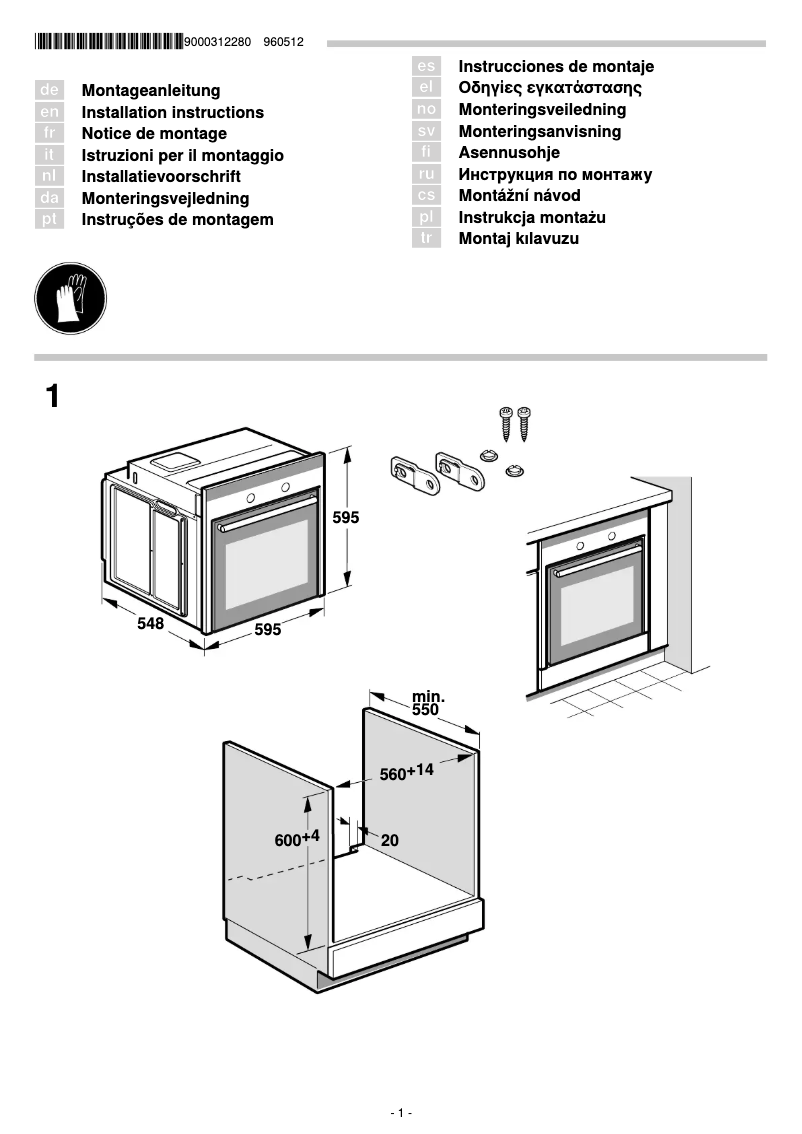 9000312280 960512

de Montageanleitung
en Installation instructions
fr Notice de montage
it Istruzioni per il montaggio
nl Installatievoorschrift
da Monteringsvejledning
pt Instruções de montagem

es Instrucciones de montaje
el Οδηγίες εγκατάστασης
no Monteringsveiledning
sv Monteringsanvisning
fi Asennusohje
ru Инструкция по монтажу
cs Montážní návod
pl Instrukcja montażu
tr Montaj kılavuzu

1

595
548
595

min. 550
$560^{+14}$
$600^{+4}$
20

- 1 -