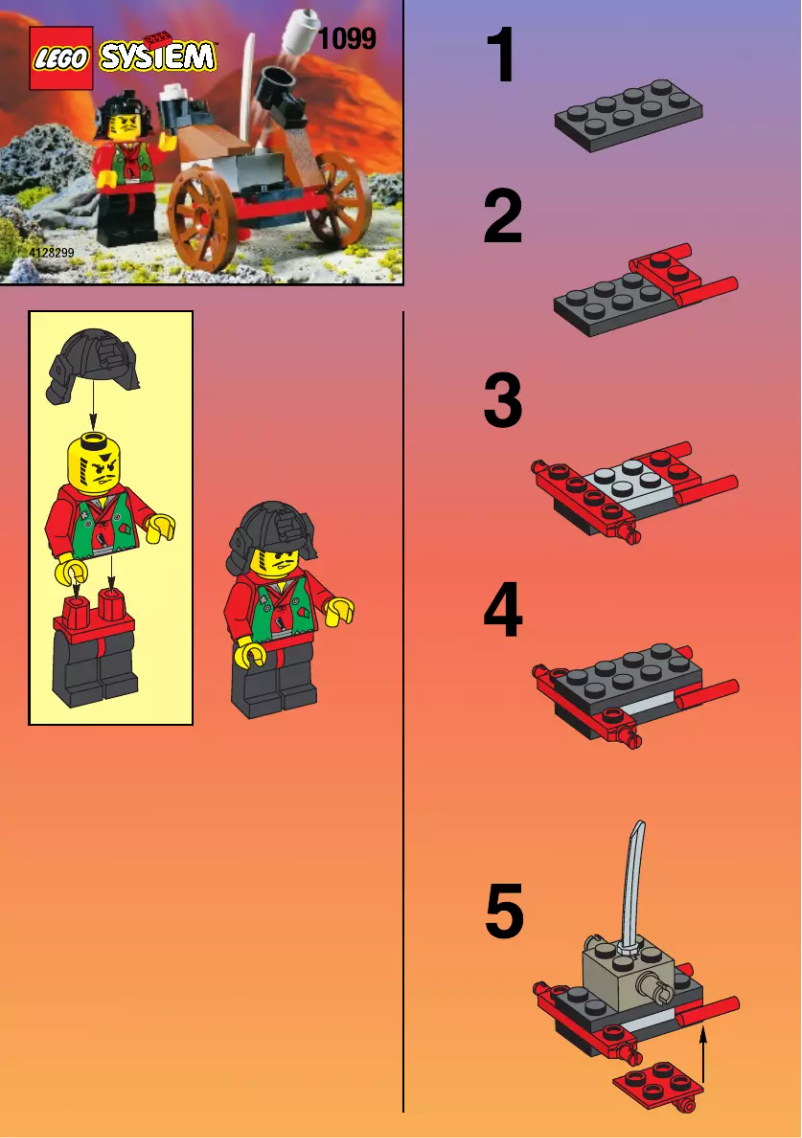 LEGO SYSTEM 1099

4128299

1

2

3

4

5