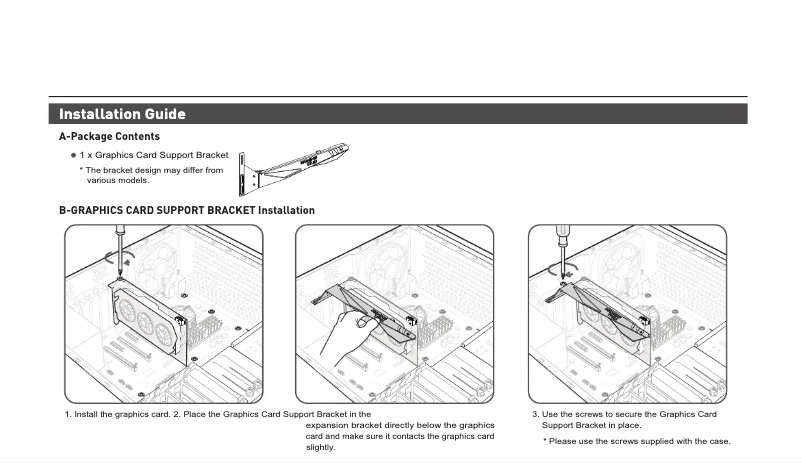 Installation Guide

A-Package Contents

● 1 x Graphics Card Support Bracket

* The bracket design may differ from various models.

B-GRAPHICS CARD SUPPORT BRACKET Installation

1. Install the graphics card.

2. Place the Graphics Card Support Bracket in the expansion bracket directly below the graphics card and make sure it contacts the graphics card slightly.

3. Use the screws to secure the Graphics Card Support Bracket in place.

* Please use the screws supplied with the case.