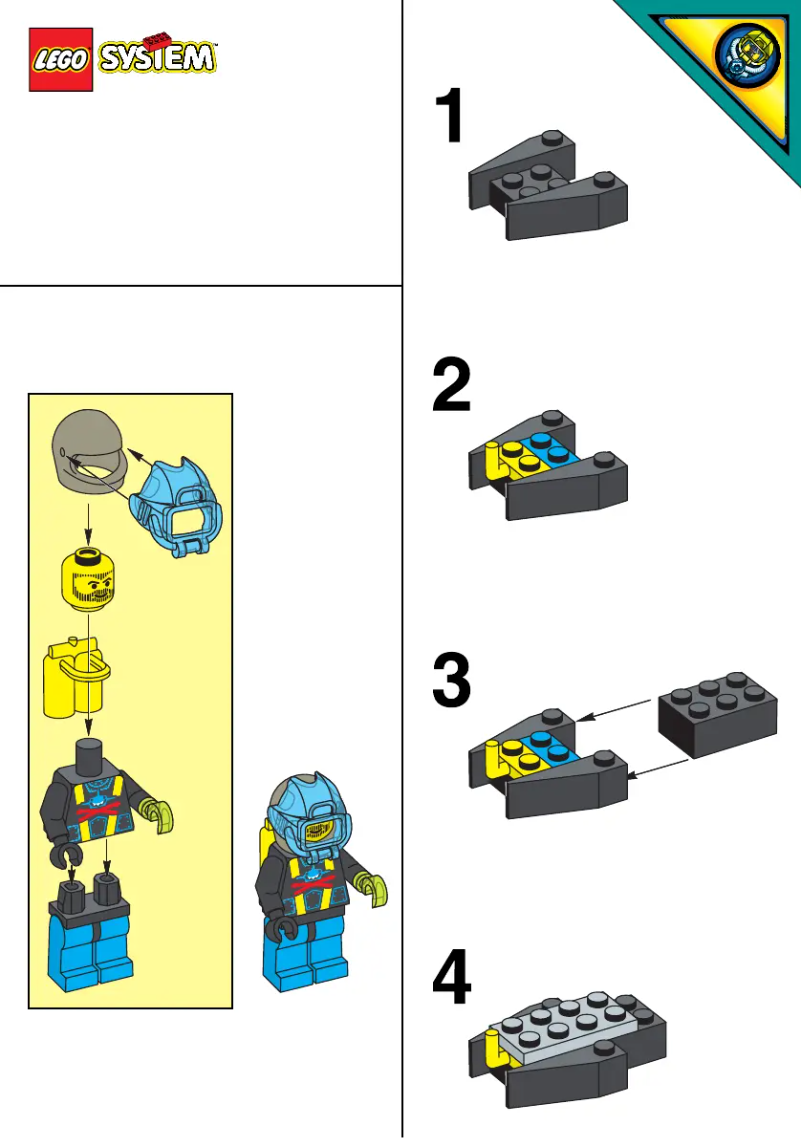 LEGO SYSTEM

1

2

3

4