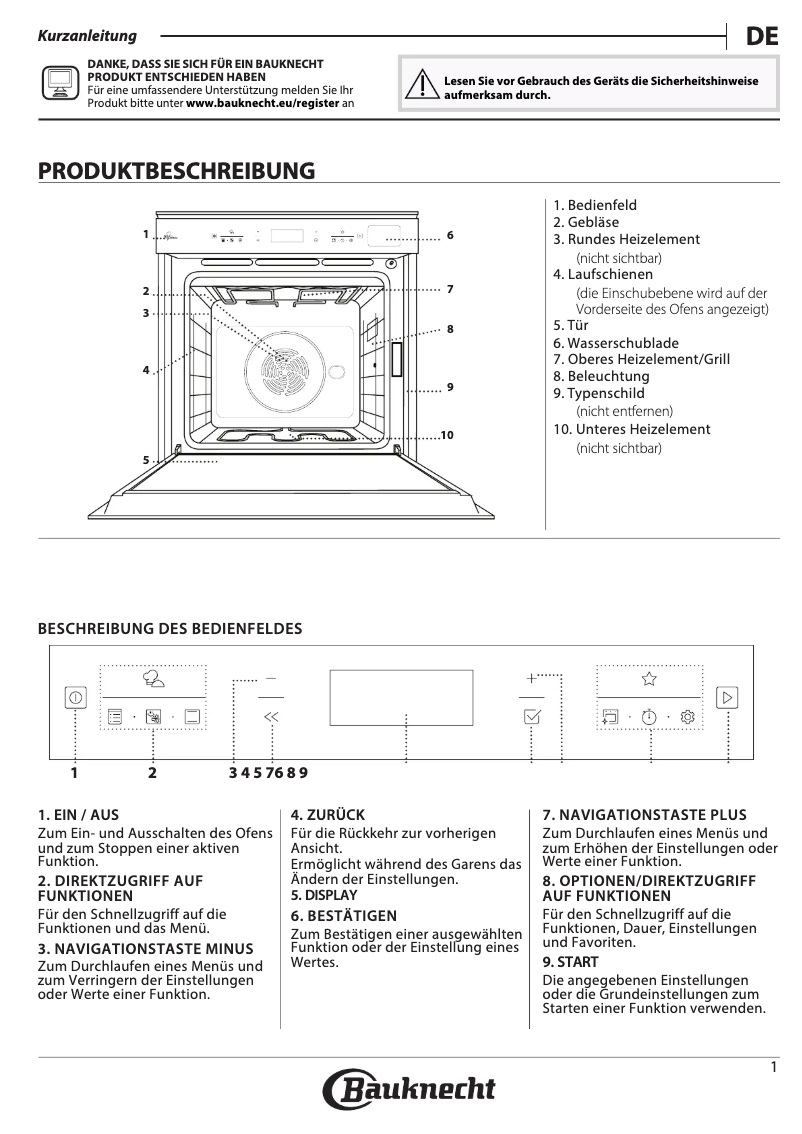 Kurzanleitung

DE

DANKE, DASS SIE SICH FÜR EIN BAUKNECHT PRODUKT ENTSCHIEDEN HABEN
Für eine umfassendere Unterstützung melden Sie Ihr Produkt bitte unter www.bauknecht.eu/register an

Lesen Sie vor Gebrauch des Geräts die Sicherheitshinweise aufmerksam durch.

PRODUKTBESCHREIBUNG

1
2
3
4
5
6
7
8
9
10

1. Bedienfeld
2. Gebläse
3. Rundes Heizelement (nicht sichtbar)
4. Laufschienen (die Einschubebene wird auf der Vorderseite des Ofens angezeigt)
5. Tür
6. Wasserschublade
7. Oberes Heizelement/Grill
8. Beleuchtung
9. Typenschild (nicht entfernen)
10. Unteres Heizelement (nicht sichtbar)

BESCHREIBUNG DES BEDIENFELDES

1 2 3 4 5 7 6 8 9

1. EIN / AUS
Zum Ein- und Ausschalten des Ofens und zum Stoppen einer aktiven Funktion.

2. DIREKTZUGRIFF AUF FUNKTIONEN
Für den Schnellzugriff auf die Funktionen und das Menü.

3. NAVIGATIONSTASTE MINUS
Zum Durchlaufen eines Menüs und zum Verringern der Einstellungen oder Werte einer Funktion.

4. ZURÜCK
Für die Rückkehr zur vorherigen Ansicht.
Ermöglicht während des Garens das Ändern der Einstellungen.

5. DISPLAY

6. BESTÄTIGEN
Zum Bestätigen einer ausgewählten Funktion oder der Einstellung eines Wertes.

7. NAVIGATIONSTASTE PLUS
Zum Durchlaufen eines Menüs und zum Erhöhen der Einstellungen oder Werte einer Funktion.

8. OPTIONEN/DIREKTZUGRIFF AUF FUNKTIONEN
Für den Schnellzugriff auf die Funktionen, Dauer, Einstellungen und Favoriten.

9. START
Die angegebenen Einstellungen oder die Grundeinstellungen zum Starten einer Funktion verwenden.

1

Bauknecht