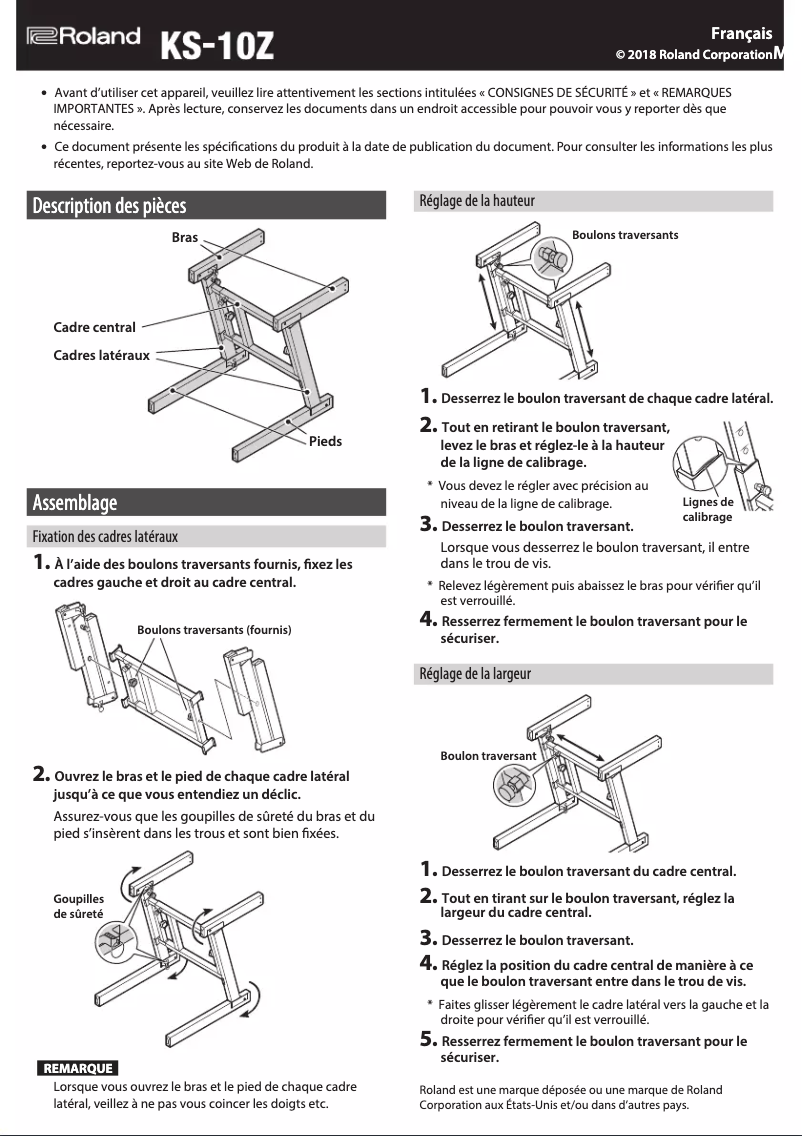 Roland KS-10Z

Français
© 2018 Roland Corporation

• Avant d'utiliser cet appareil, veuillez lire attentivement les sections intitulées « CONSIGNES DE SÉCURITÉ » et « REMARQUES IMPORTANTES ». Après lecture, conservez les documents dans un endroit accessible pour pouvoir vous y reporter dès que nécessaire.

• Ce document présente les spécifications du produit à la date de publication du document. Pour consulter les informations les plus récentes, reportez-vous au site Web de Roland.

Description des pièces

Bras
Cadre central
Cadres latéraux
Pieds

Assemblage

Fixation des cadres latéraux

1. À l'aide des boulons traversants fournis, fixez les cadres gauche et droit au cadre central.

Boulons traversants (fournis)

2. Ouvrez le bras et le pied de chaque cadre latéral jusqu'à ce que vous entendiez un déclic.

Assurez-vous que les goupilles de sûreté du bras et du pied s'insèrent dans les trous et sont bien fixées.

Goupilles de sûreté

REMARQUE

Lorsque vous ouvrez le bras et le pied de chaque cadre latéral, veillez à ne pas vous coincer les doigts etc.

Réglage de la hauteur

Boulons traversants

1. Desserrez le boulon traversant de chaque cadre latéral.

2. Tout en retirant le boulon traversant, levez le bras et réglez-le à la hauteur de la ligne de calibrage.

* Vous devez le régler avec précision au niveau de la ligne de calibrage.

Lignes de calibrage

3. Desserrez le boulon traversant.

Lorsque vous desserrez le boulon traversant, il entre dans le trou de vis.

* Relevez légèrement puis abaissez le bras pour vérifier qu'il est verrouillé.

4. Resserrez fermement le boulon traversant pour le sécuriser.

Réglage de la largeur

Boulon traversant

1. Desserrez le boulon traversant du cadre central.

2. Tout en tirant sur le boulon traversant, réglez la largeur du cadre central.

3. Desserrez le boulon traversant.

4. Réglez la position du cadre central de manière à ce que le boulon traversant entre dans le trou de vis.

* Faites glisser légèrement le cadre latéral vers la gauche et la droite pour vérifier qu'il est verrouillé.

5. Resserrez fermement le boulon traversant pour le sécuriser.

Roland est une marque déposée ou une marque de Roland Corporation aux États-Unis et/ou dans d'autres pays.