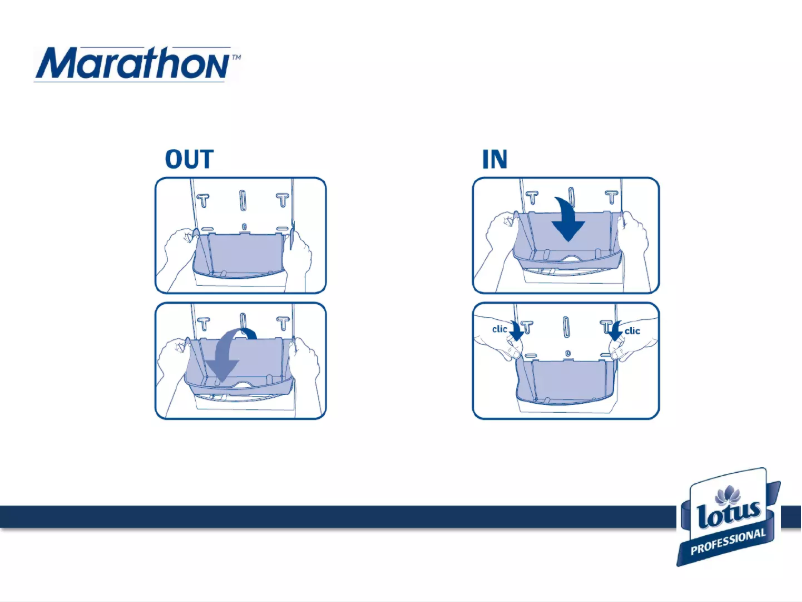 Marathon™

OUT

IN

clic

clic

lotus
PROFESSIONAL