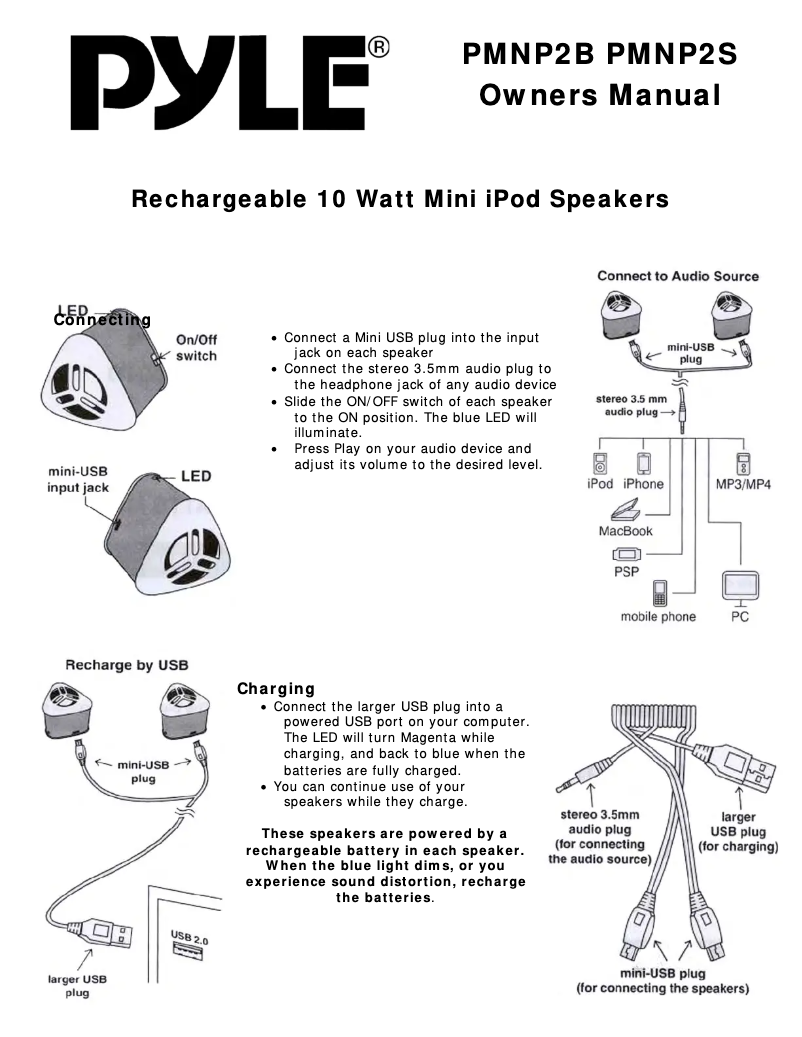 PYLE®

PMNP2B PMNP2S
Owners Manual

Rechargeable 10 Watt Mini iPod Speakers

LED
Connecting
On/Off switch

mini-USB input jack
LED

• Connect a Mini USB plug into the input jack on each speaker
• Connect the stereo 3.5mm audio plug to the headphone jack of any audio device
• Slide the ON/OFF switch of each speaker to the ON position. The blue LED will illuminate.
• Press Play on your audio device and adjust its volume to the desired level.

Connect to Audio Source
mini-USB plug
stereo 3.5 mm audio plug
iPod iPhone
MP3/MP4
MacBook
PSP
mobile phone
PC

Recharge by USB
mini-USB plug
USB 2.0
larger USB plug

Charging
• Connect the larger USB plug into a powered USB port on your computer. The LED will turn Magenta while charging, and back to blue when the batteries are fully charged.
• You can continue use of your speakers while they charge.

These speakers are powered by a rechargeable battery in each speaker. When the blue light dims, or you experience sound distortion, recharge the batteries.

stereo 3.5mm audio plug (for connecting the audio source)
larger USB plug (for charging)
mini-USB plug (for connecting the speakers)