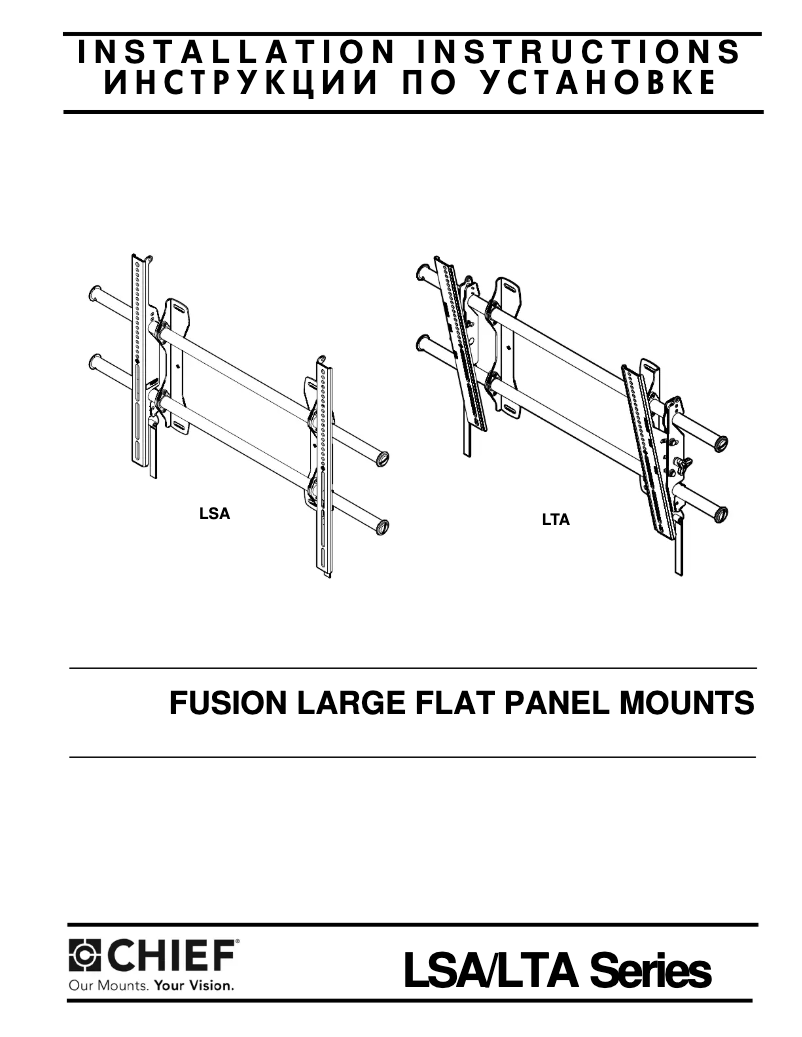 INSTALLATION INSTRUCTIONS
ИНСТРУКЦИИ ПО УСТАНОВКЕ

LSA

LTA

FUSION LARGE FLAT PANEL MOUNTS

CHIEF®
Our Mounts. Your Vision.

LSA/LTA Series